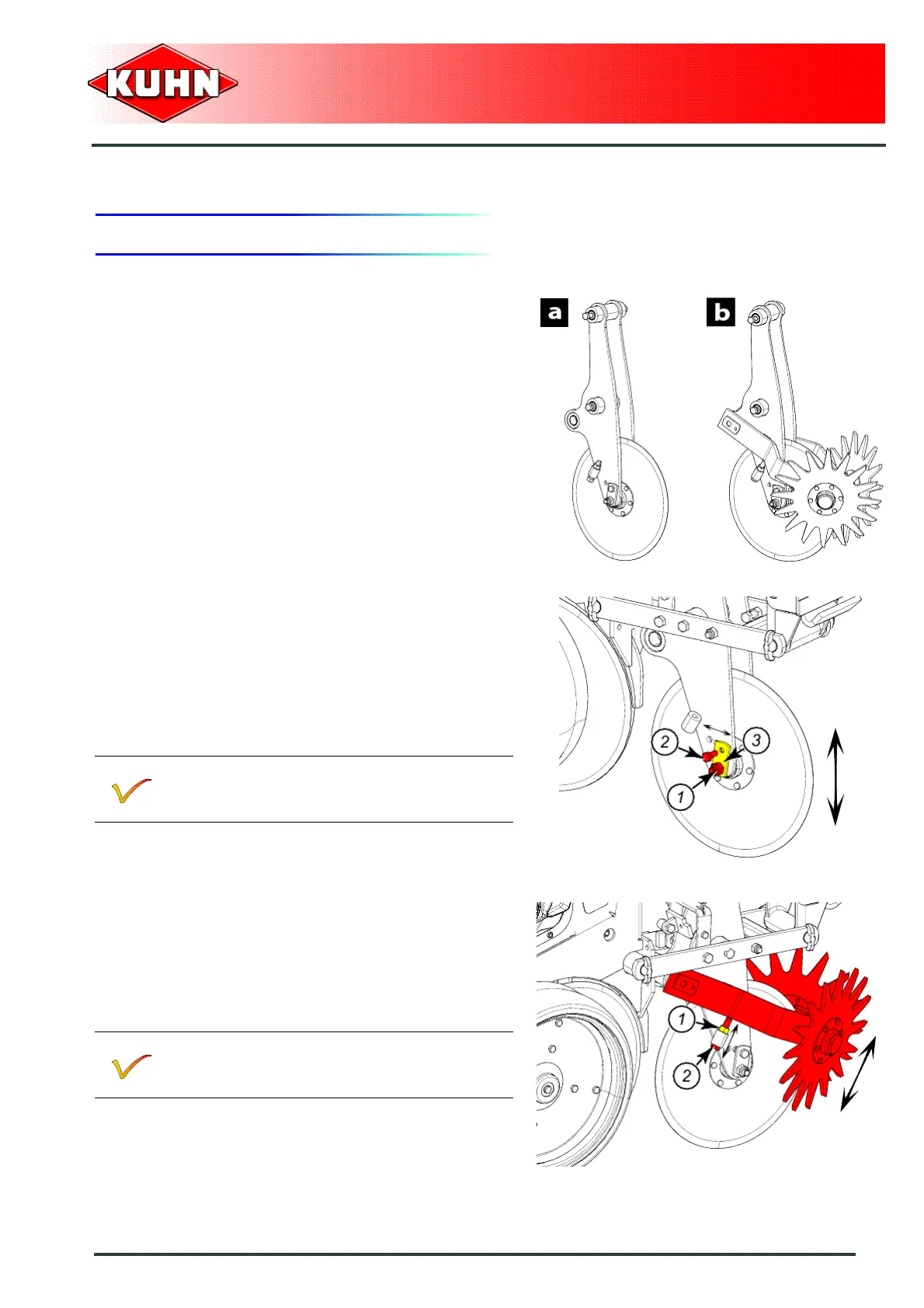 KUHN

a

b

2

3

1

1

2