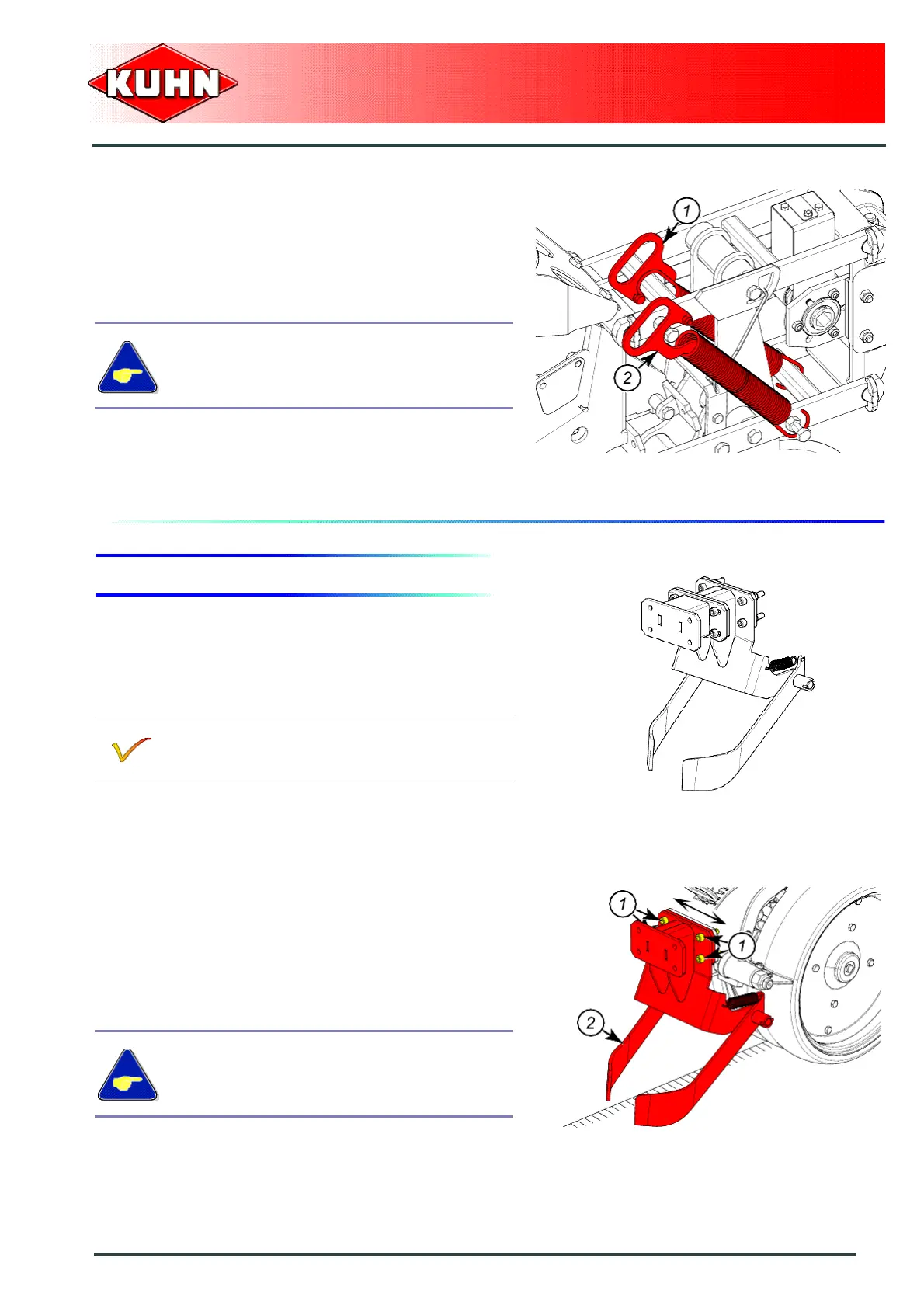 KUHN

1
2

1
1
2