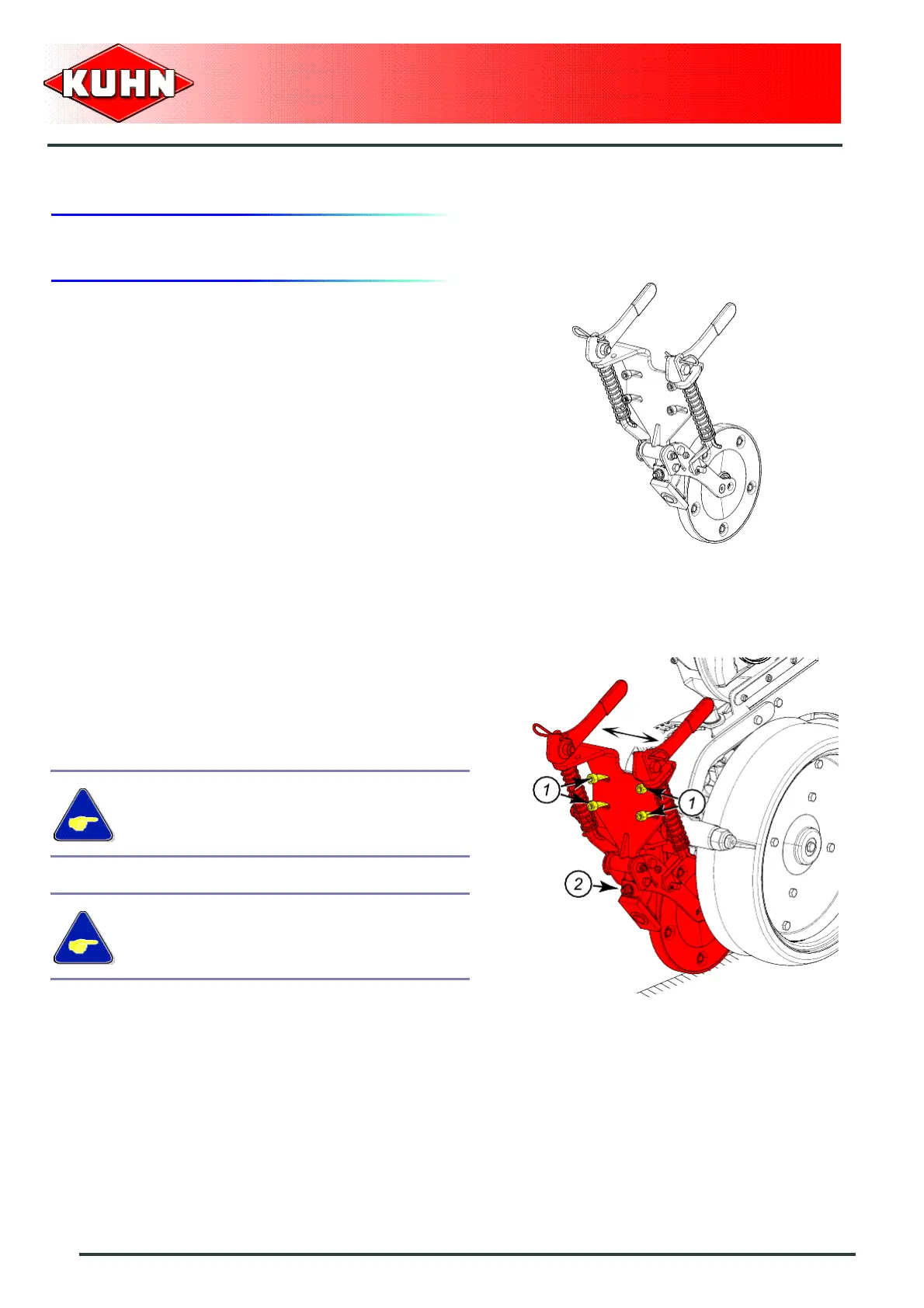 KUHN

1

1

2