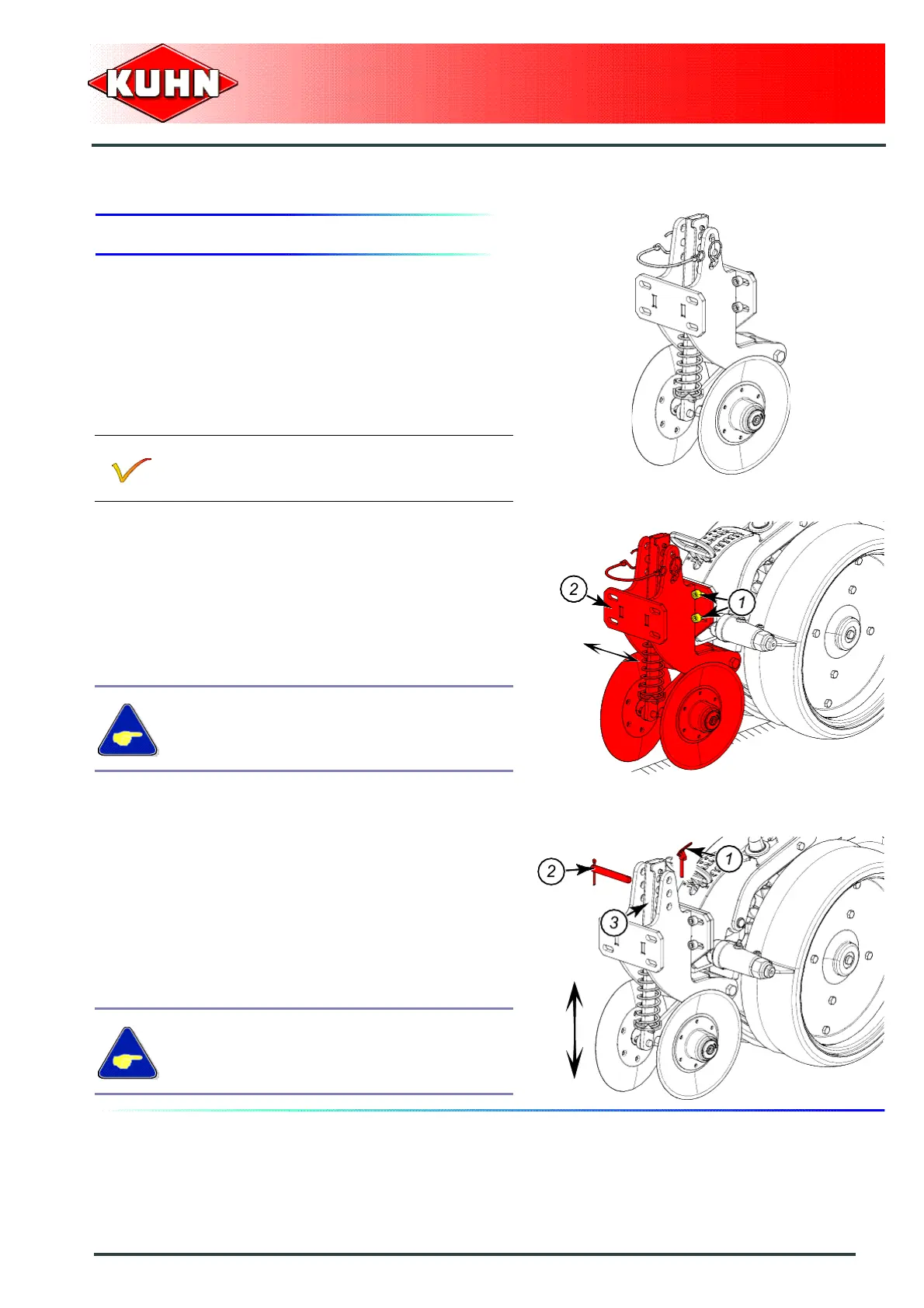 KUHN

2

1

2

1

3