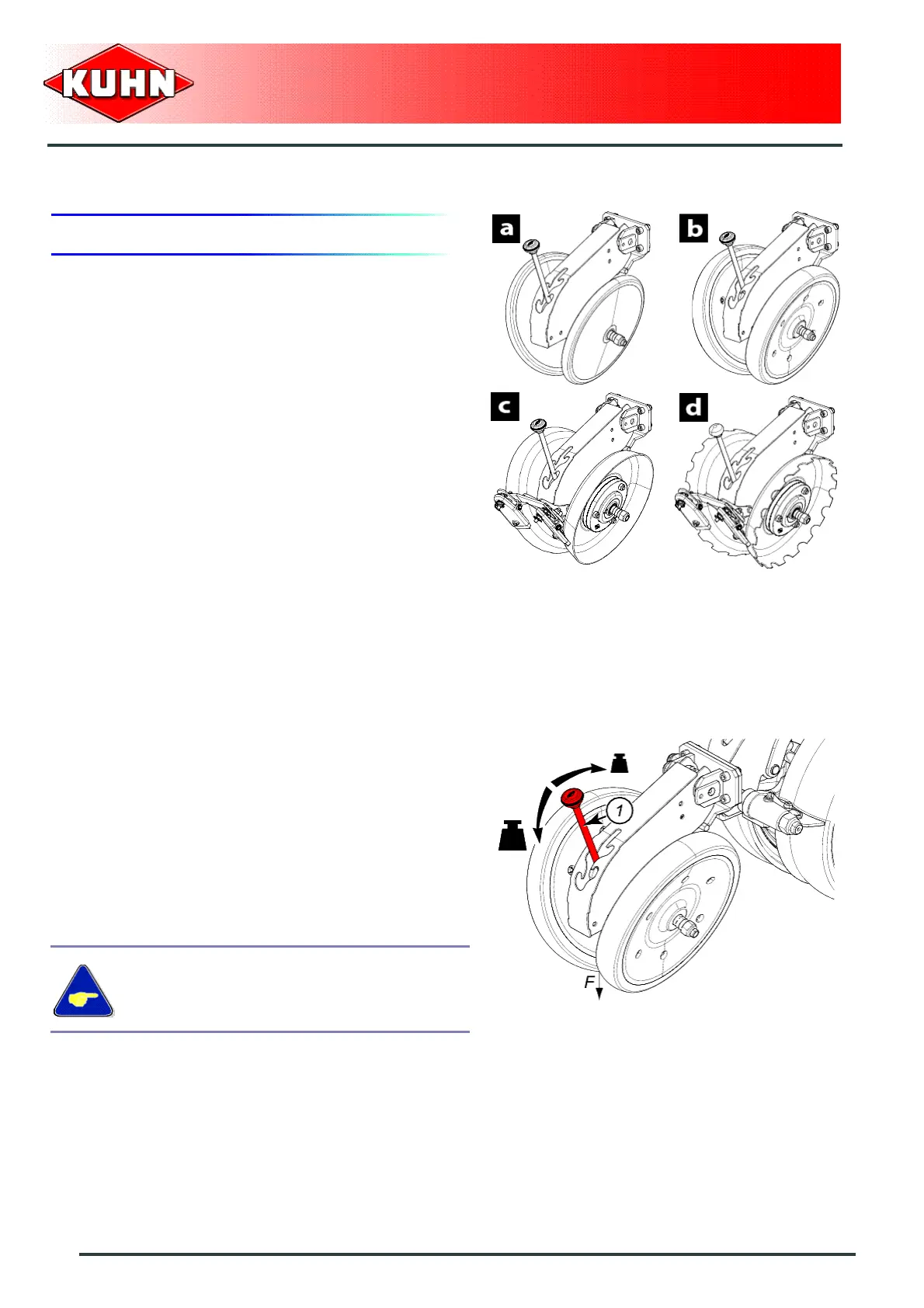 KUHN

a

b

c

d

1

F