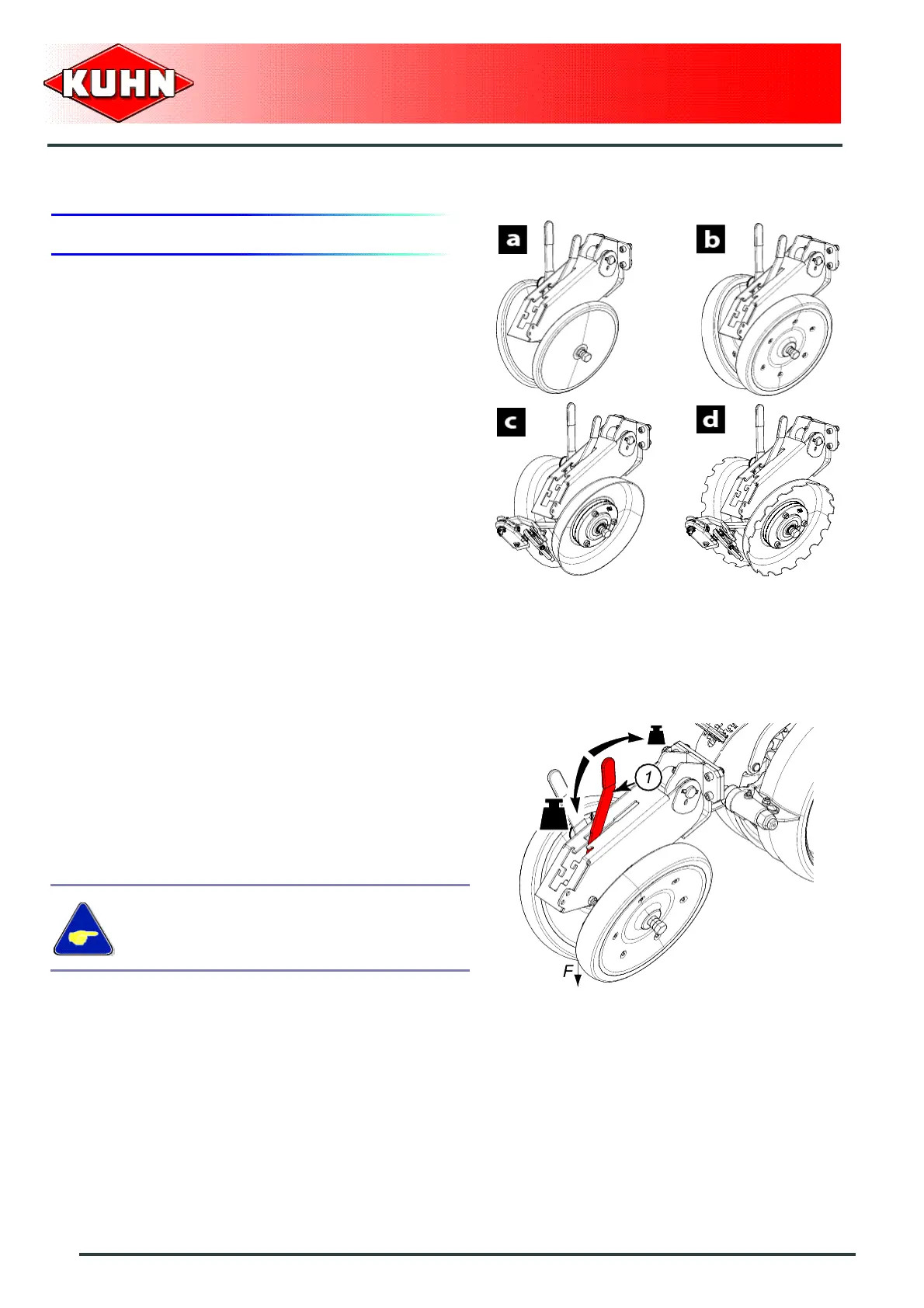 KUHN

a

b

c

d

1

F