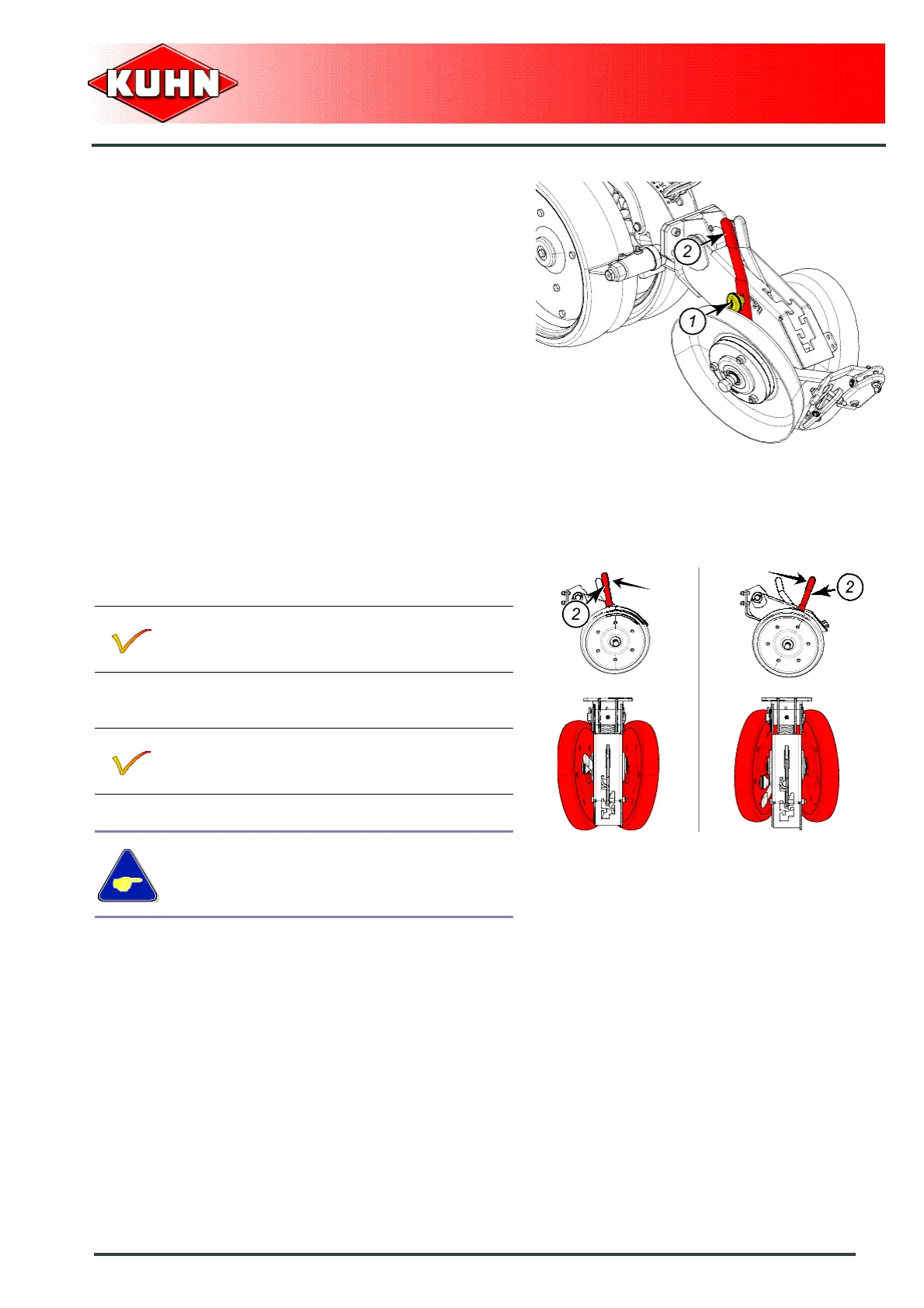 KUHN

2

1

2

2