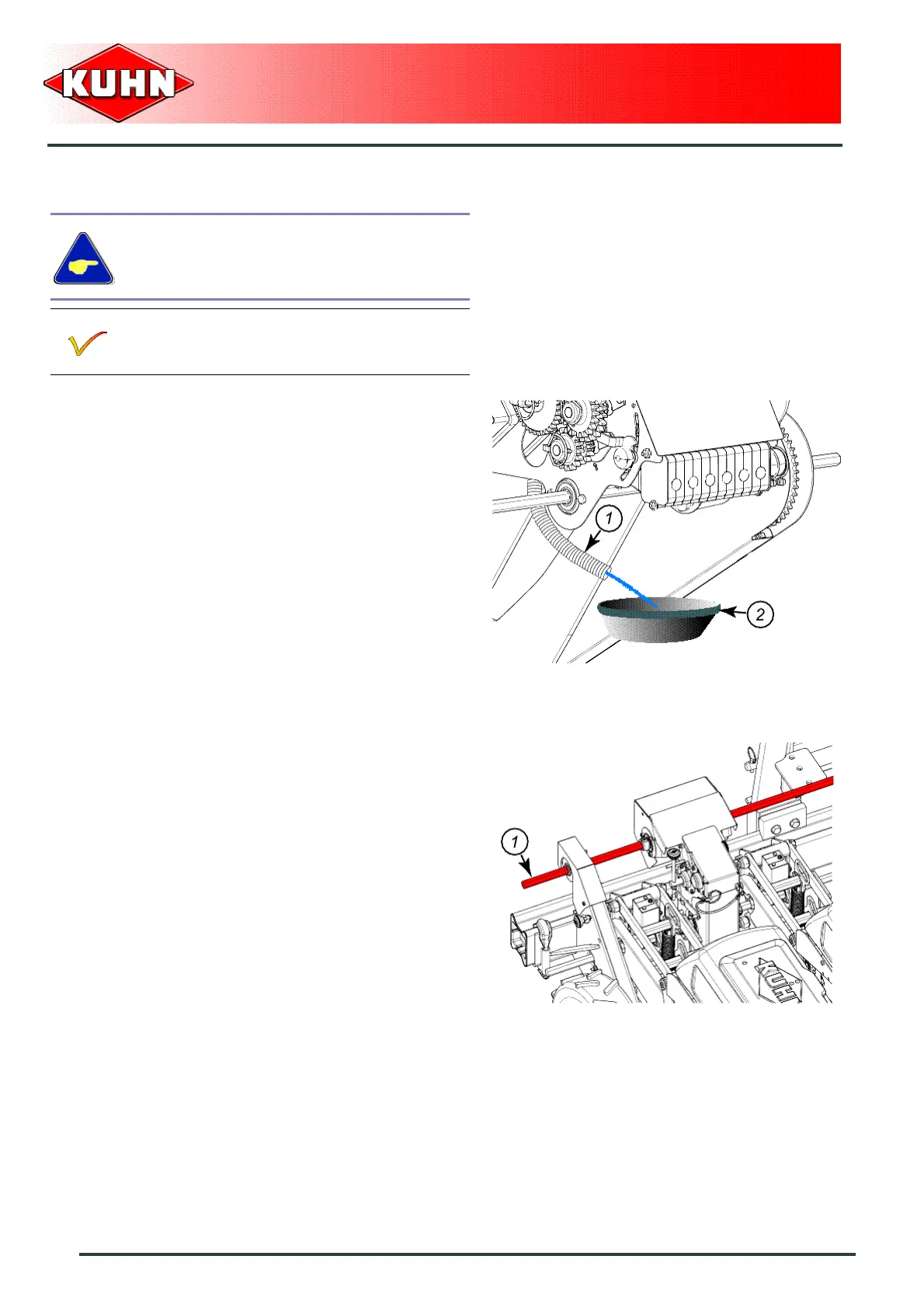 KUHN

1

2

1

KUHN