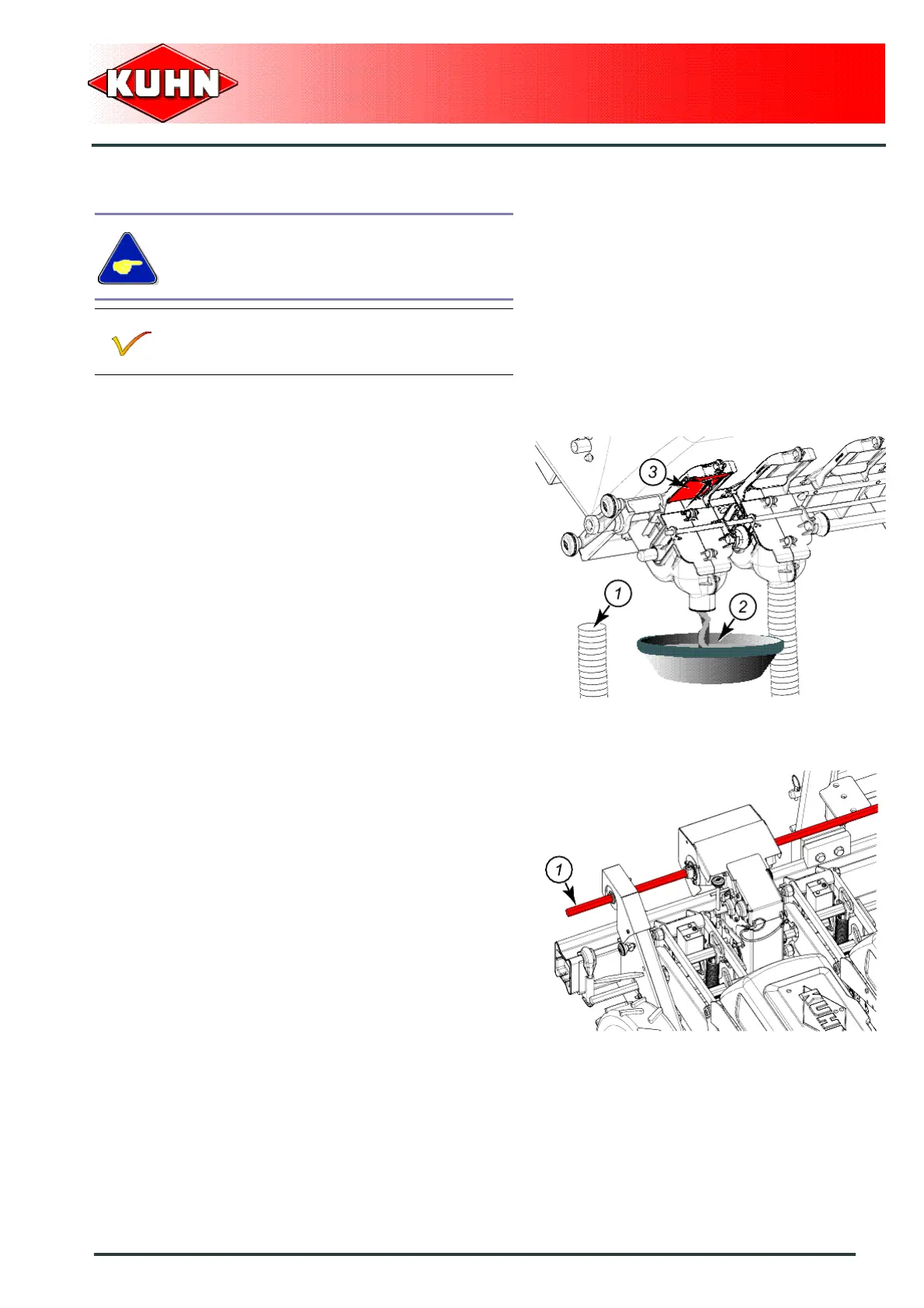 KUHN

3

1

2

1

KUHN