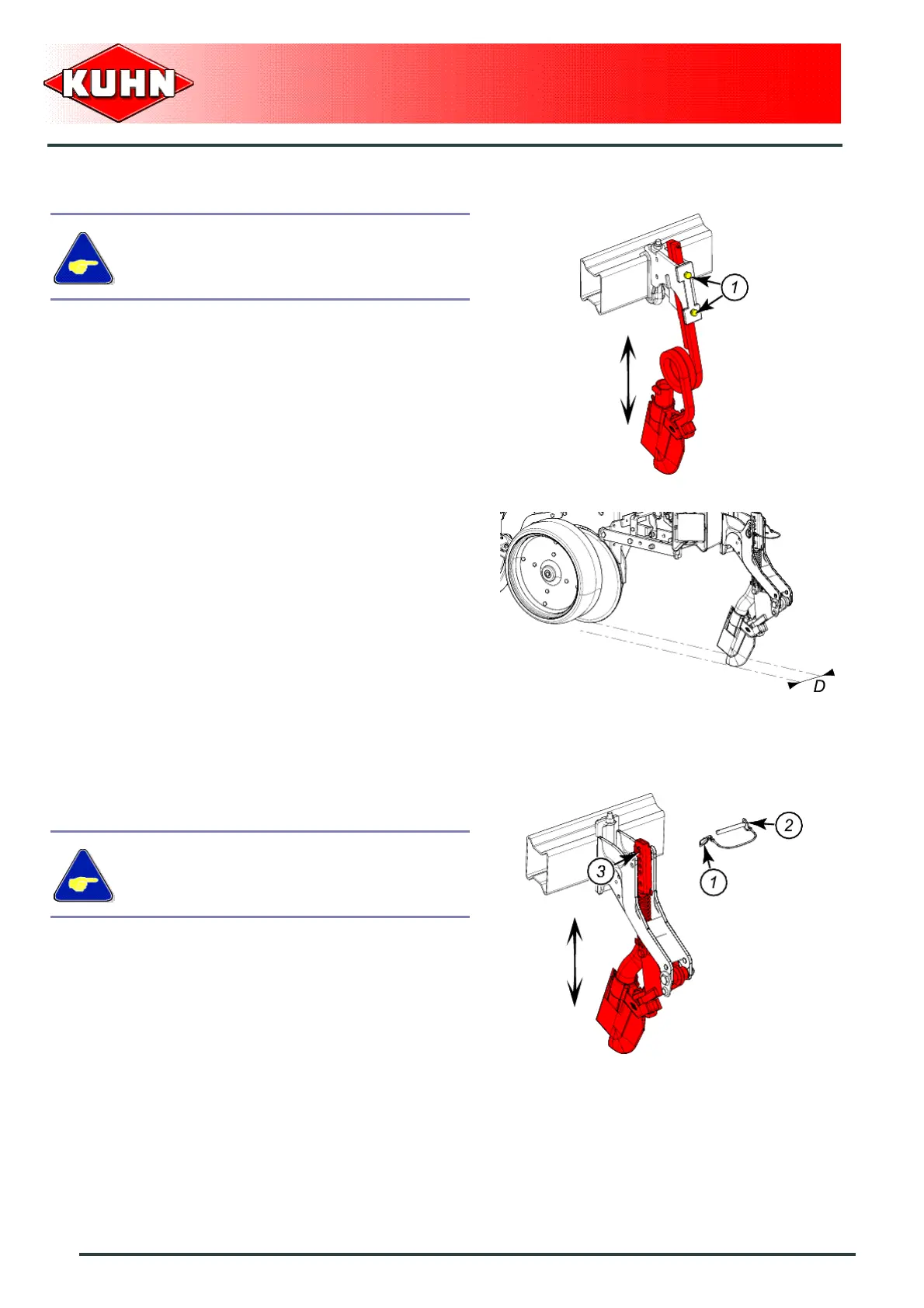 KUHN

1

D

2

3

1