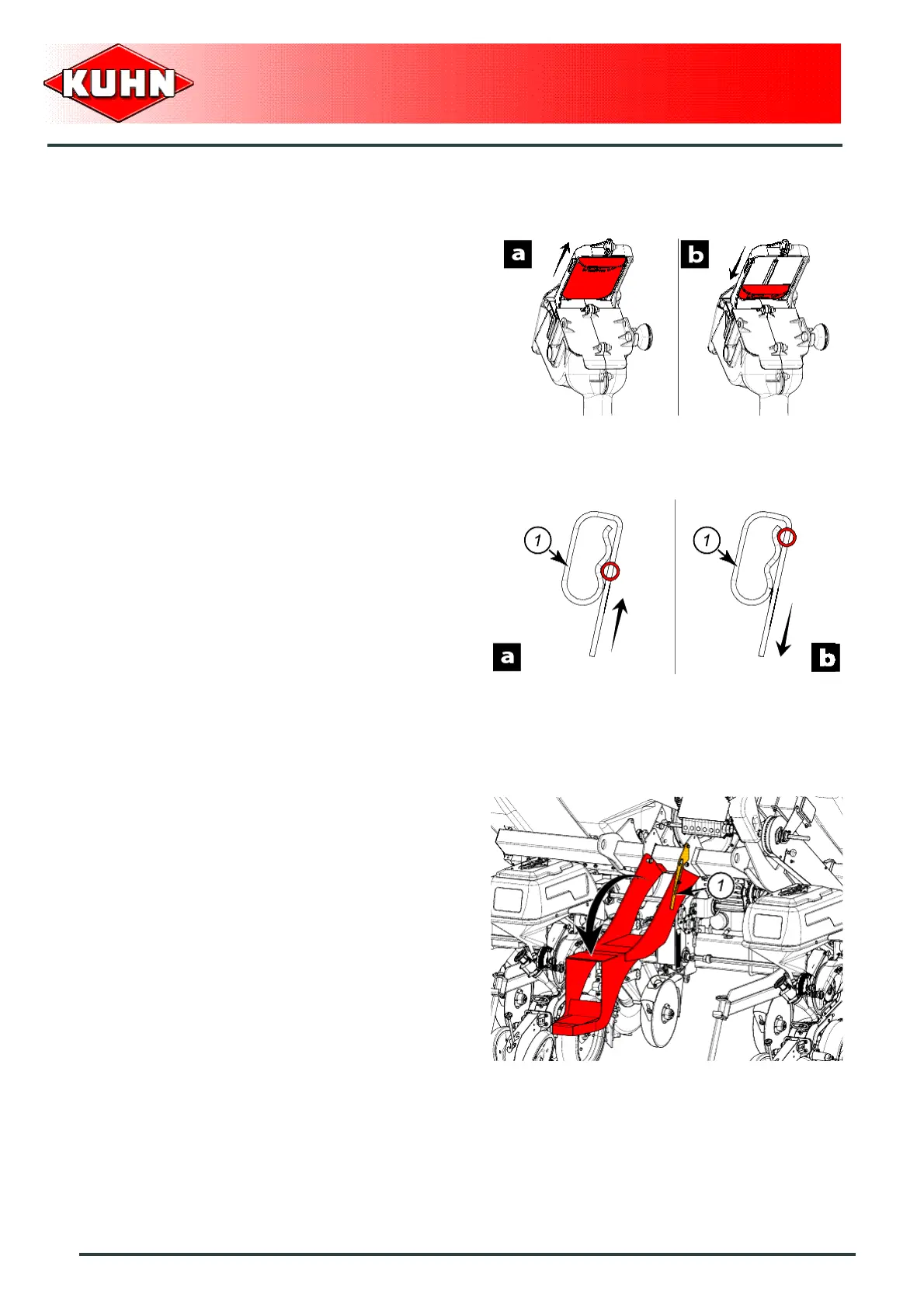 KUHN

a

b

1

1

a

b

1