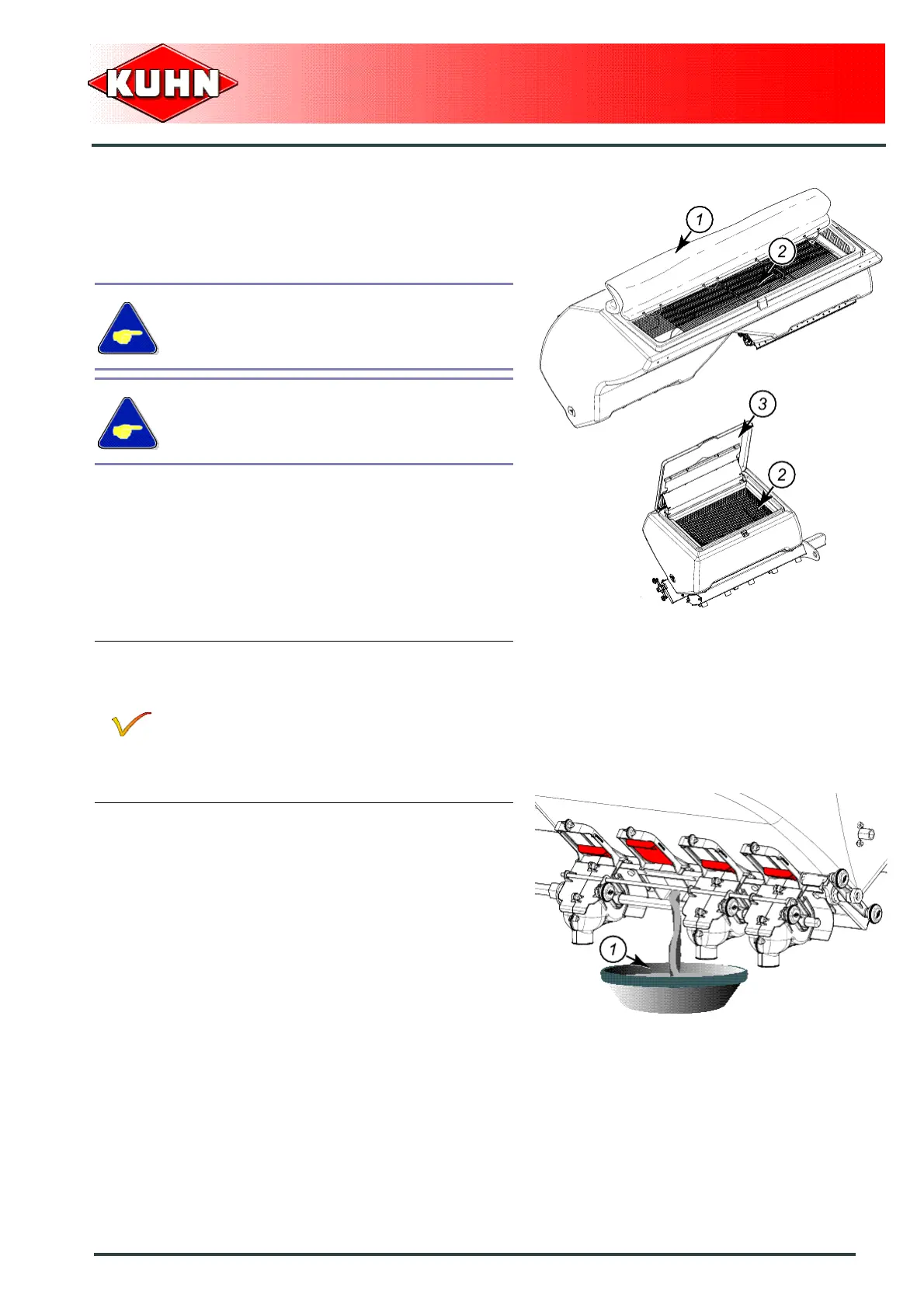 KUHN

1

2

3

2

1