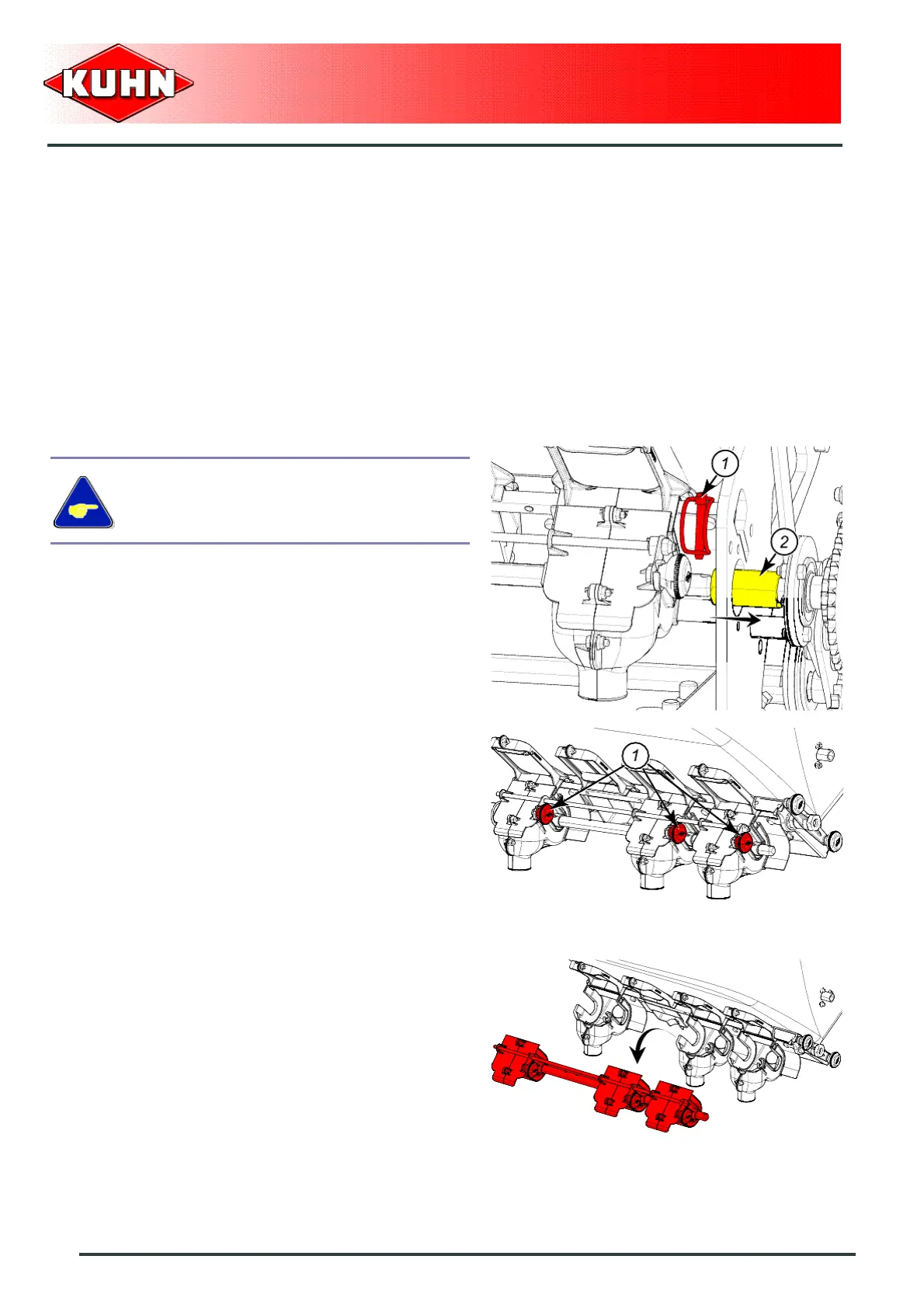 KUHN

1

2

1