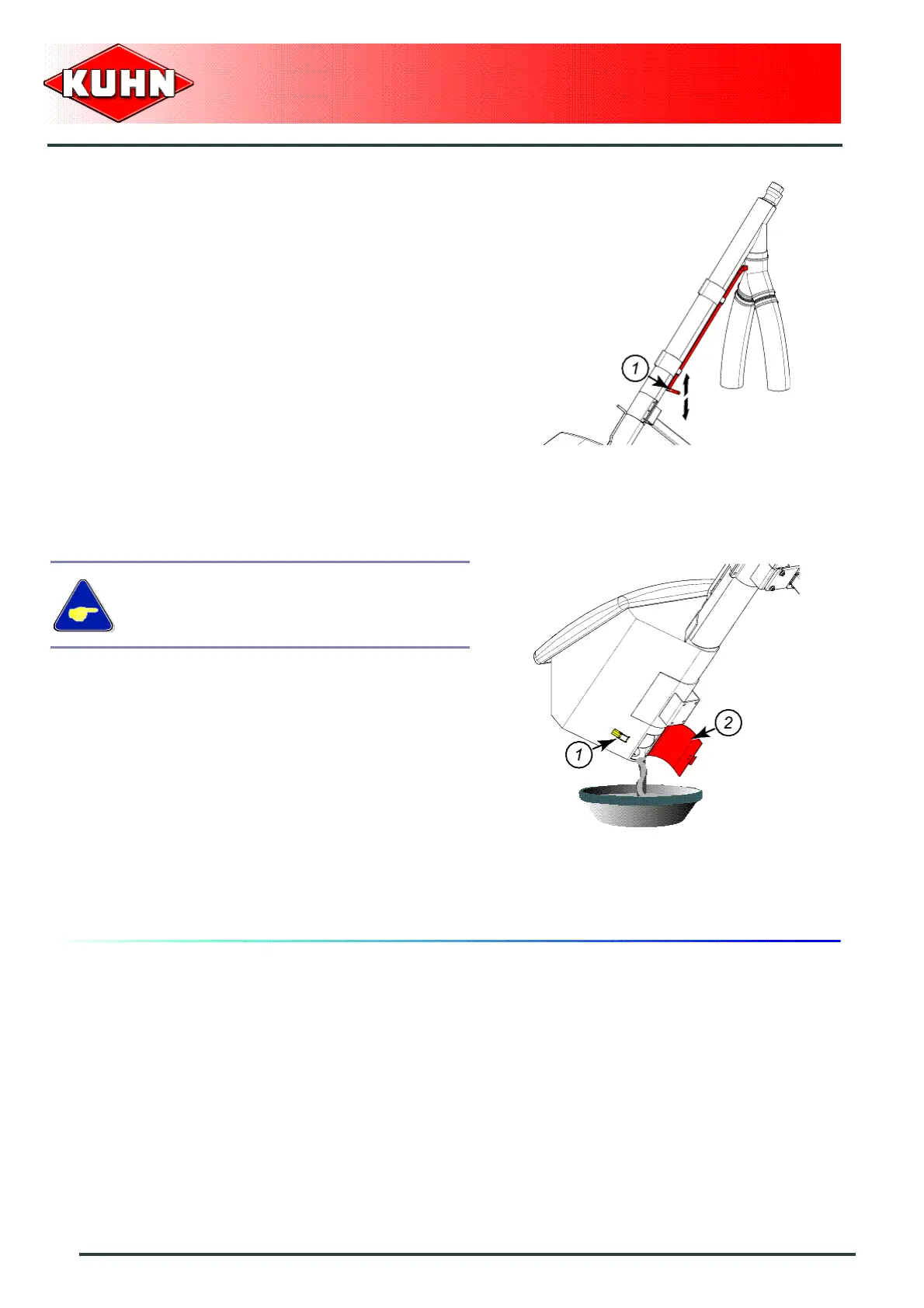 KUHN

1

1

2