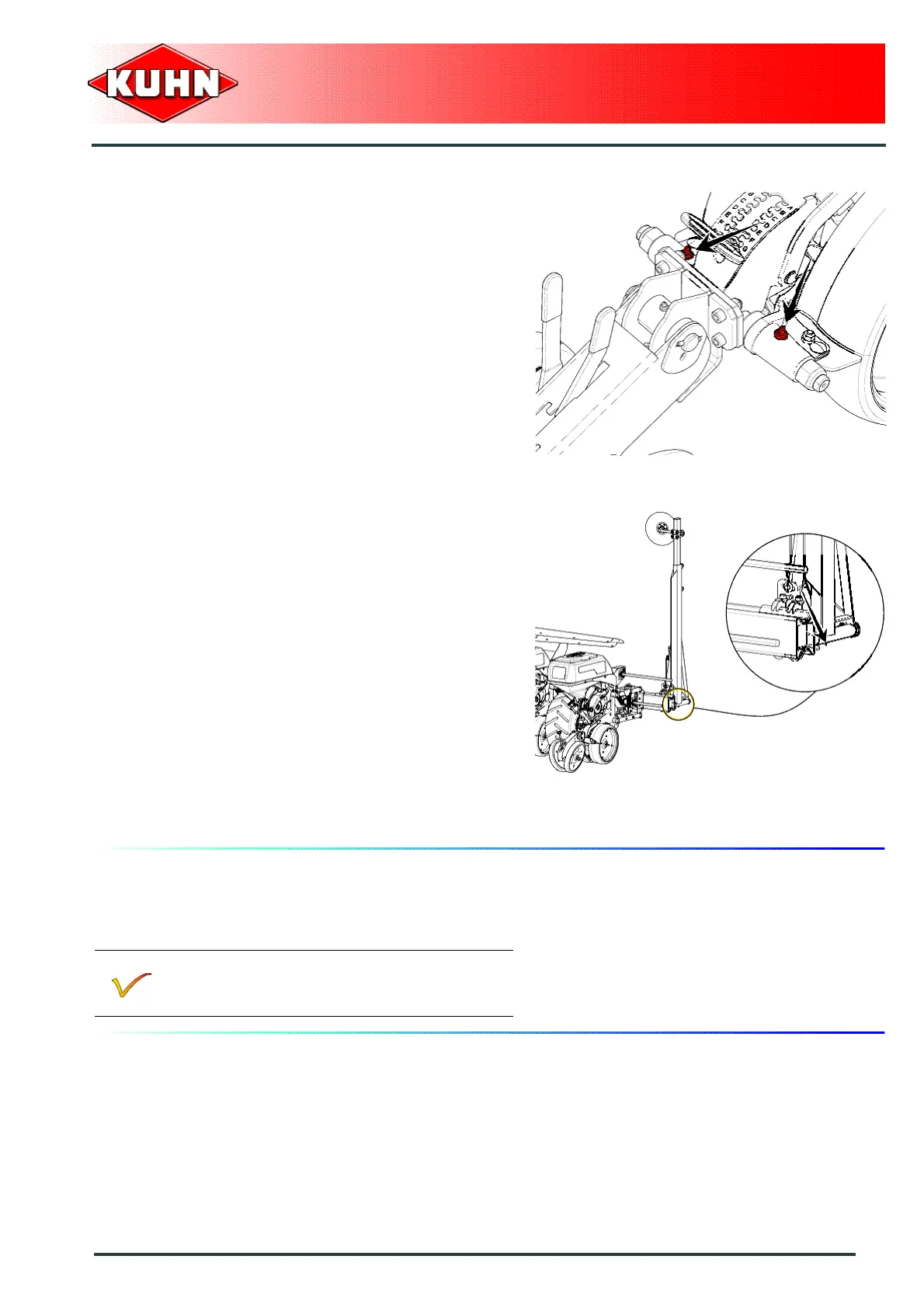 KUHN