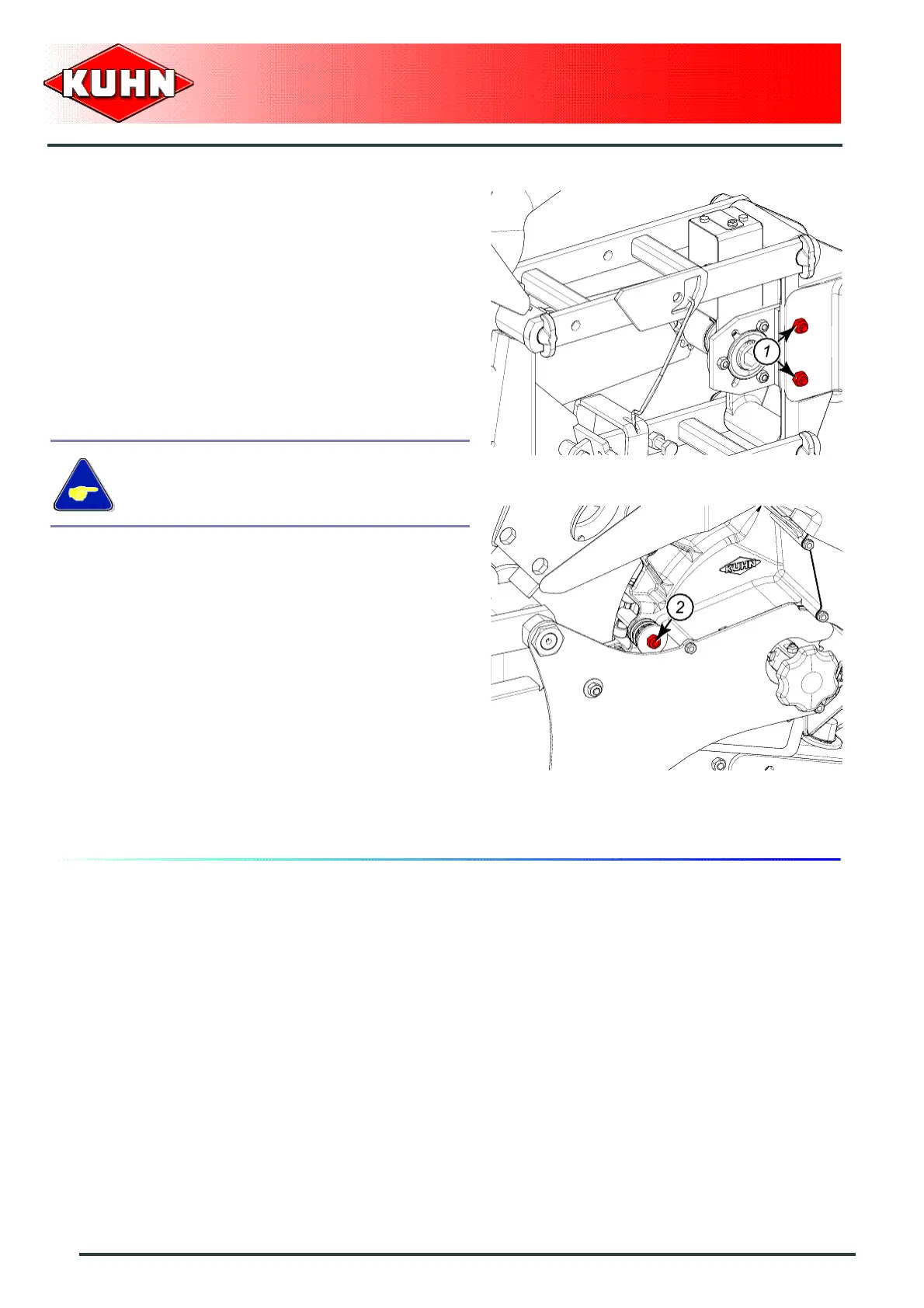 KUHN

1

KUHN

2