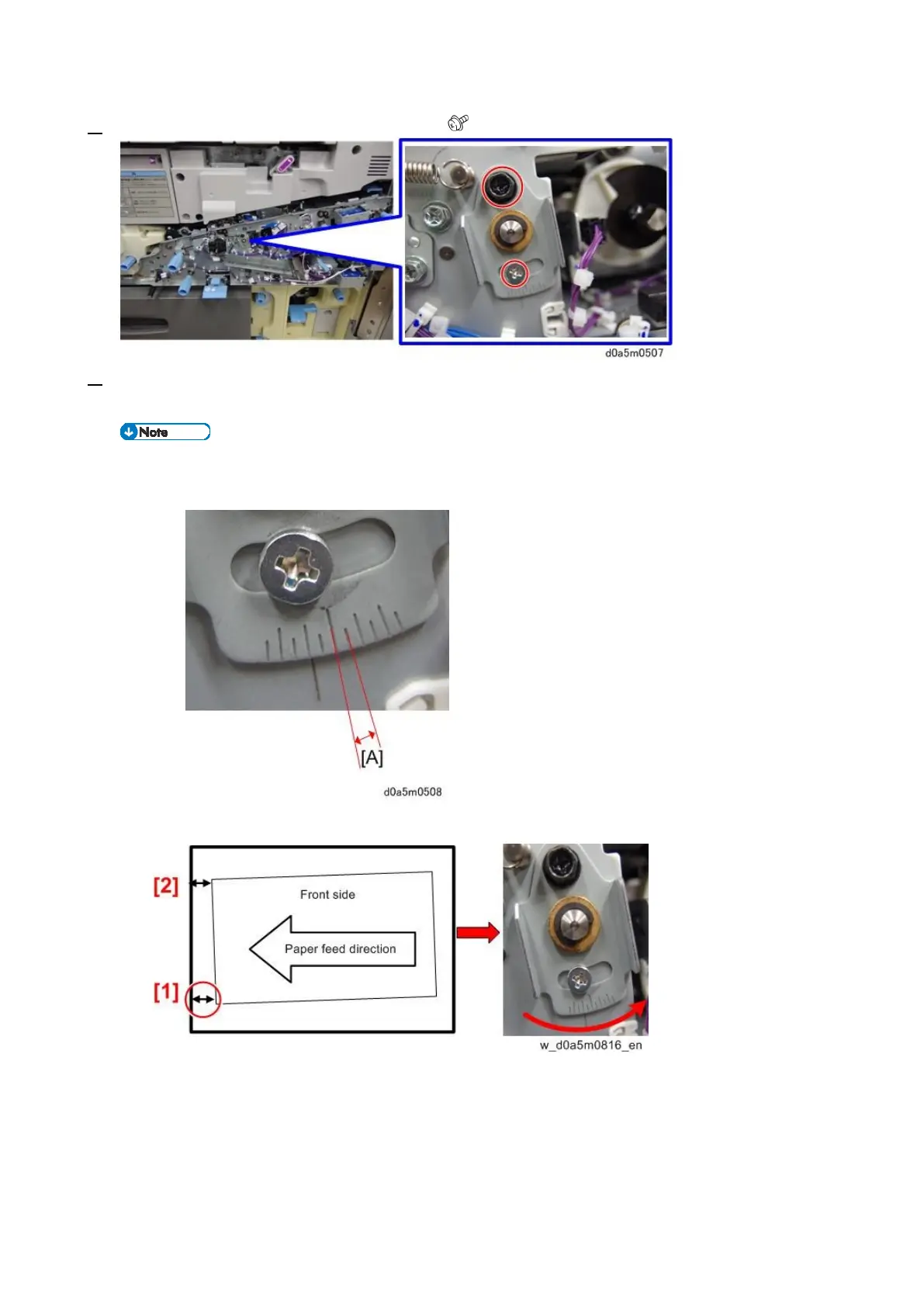 d0a5m0507

Note

[A]

d0a5m0508

[2]

Front side

Paper feed direction

[1]

w_d0a5m0816_en