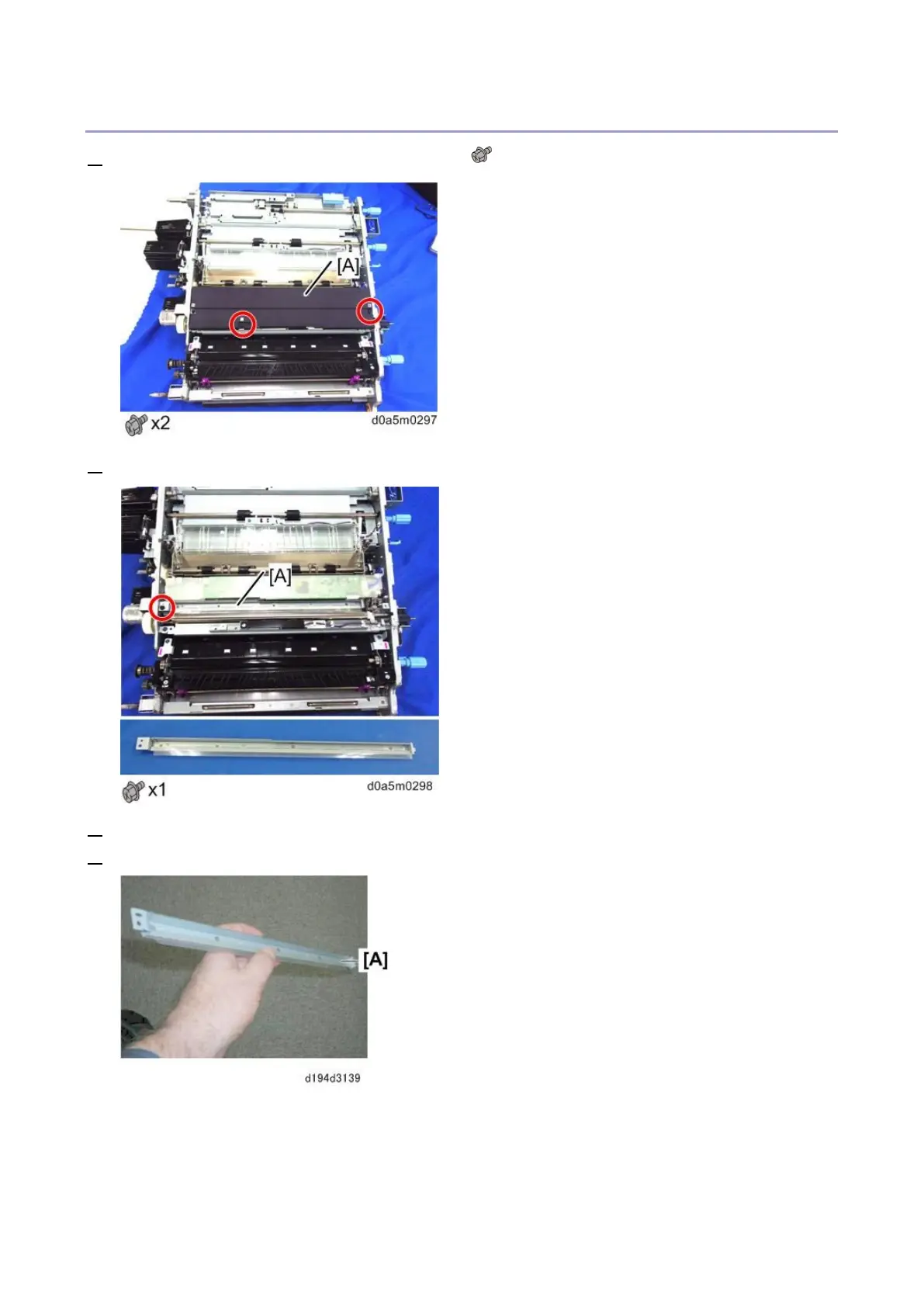 [A]

x2 d0a5m0297

[A]

x1 d0a5m0298

[A]

d194d3139