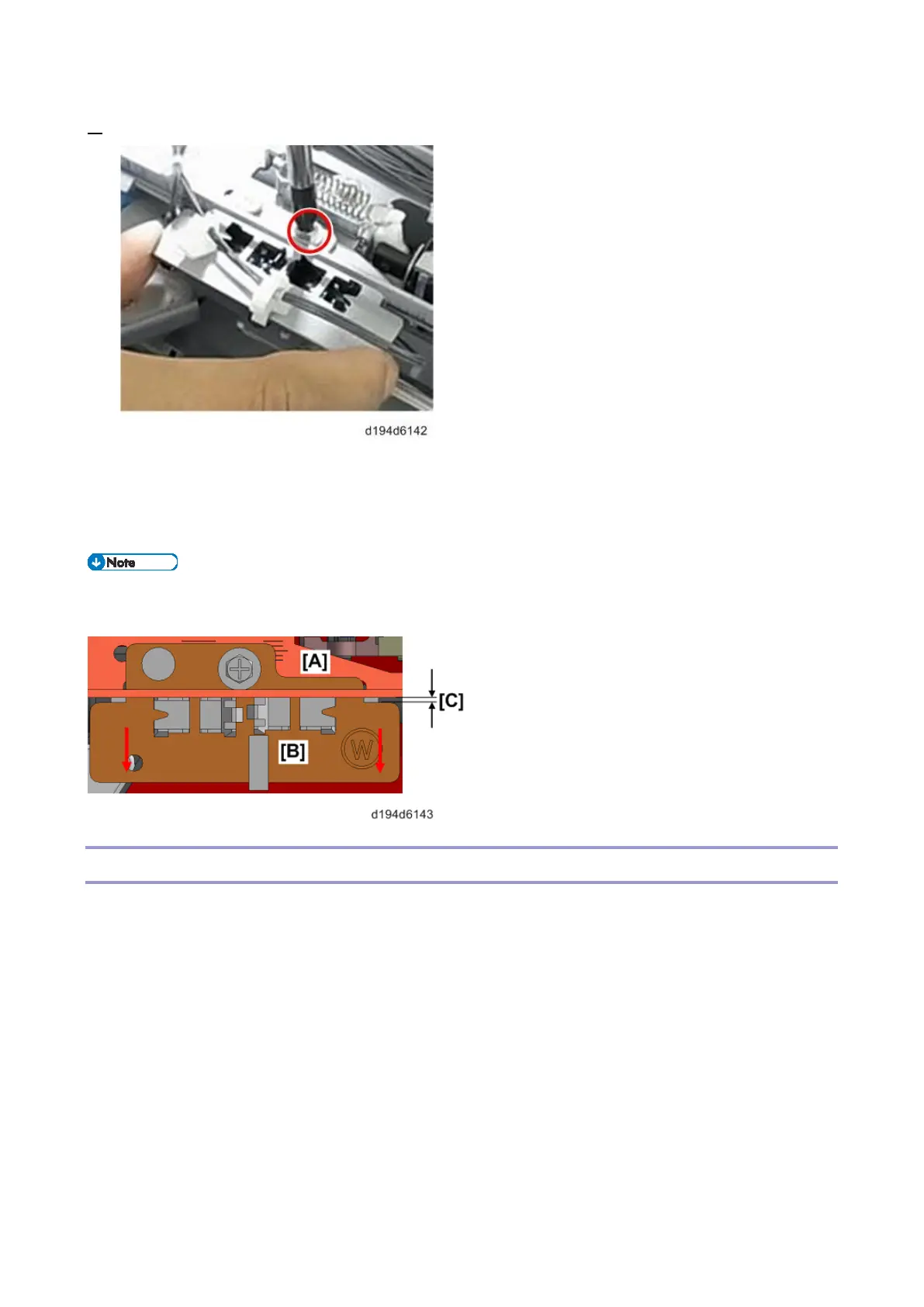 d194d6142

Note

[A]

[C]

[B]

W

d194d6143