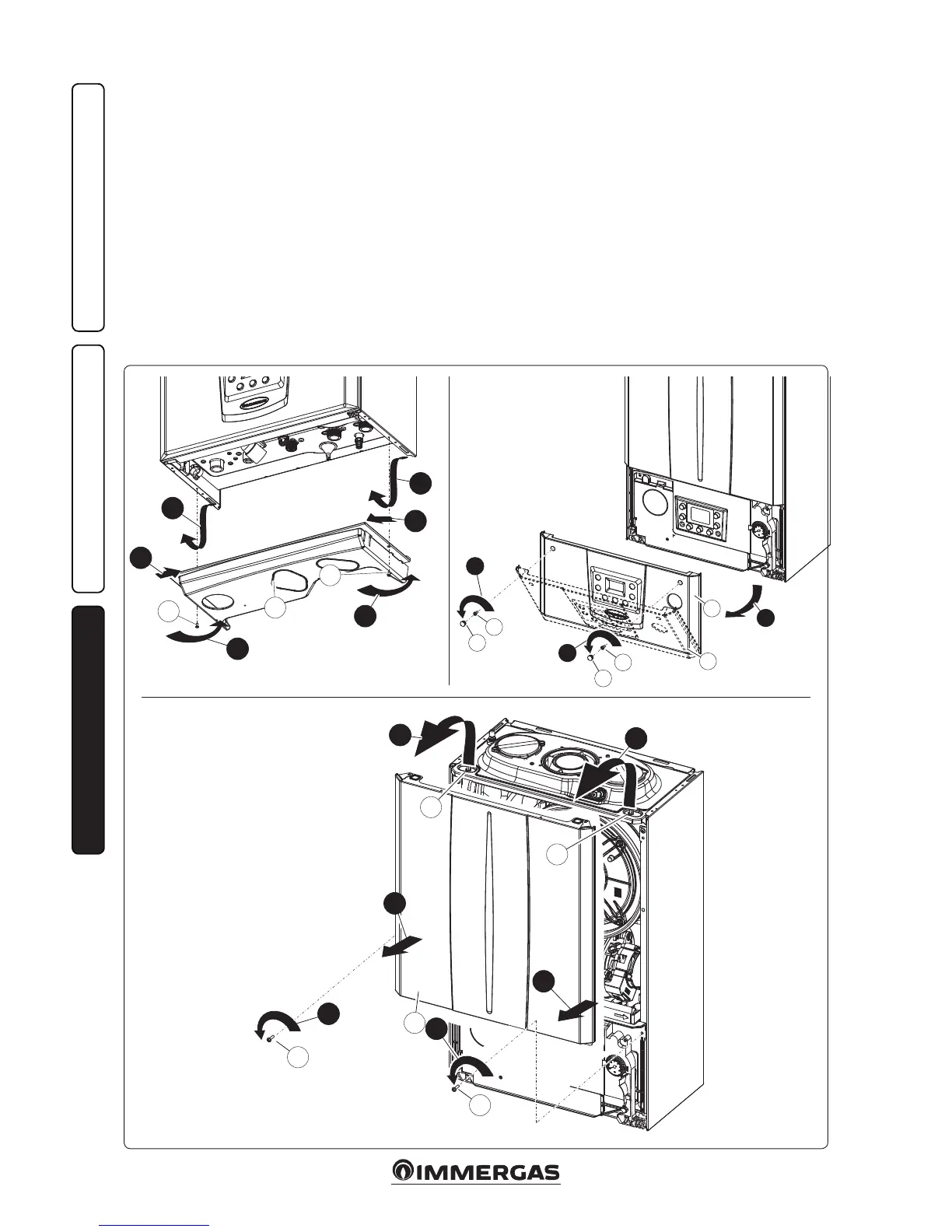 IMMERGAS