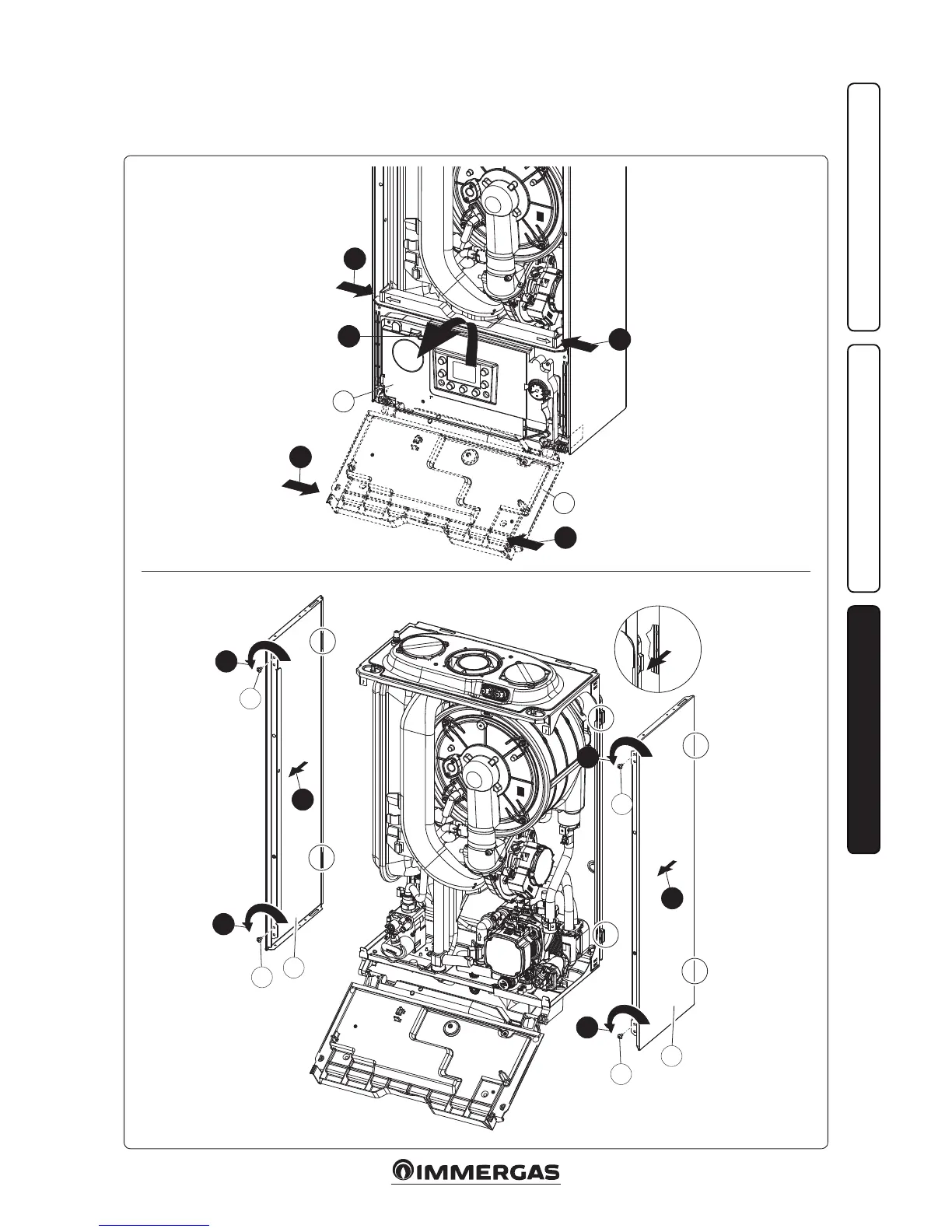 IMMERGAS