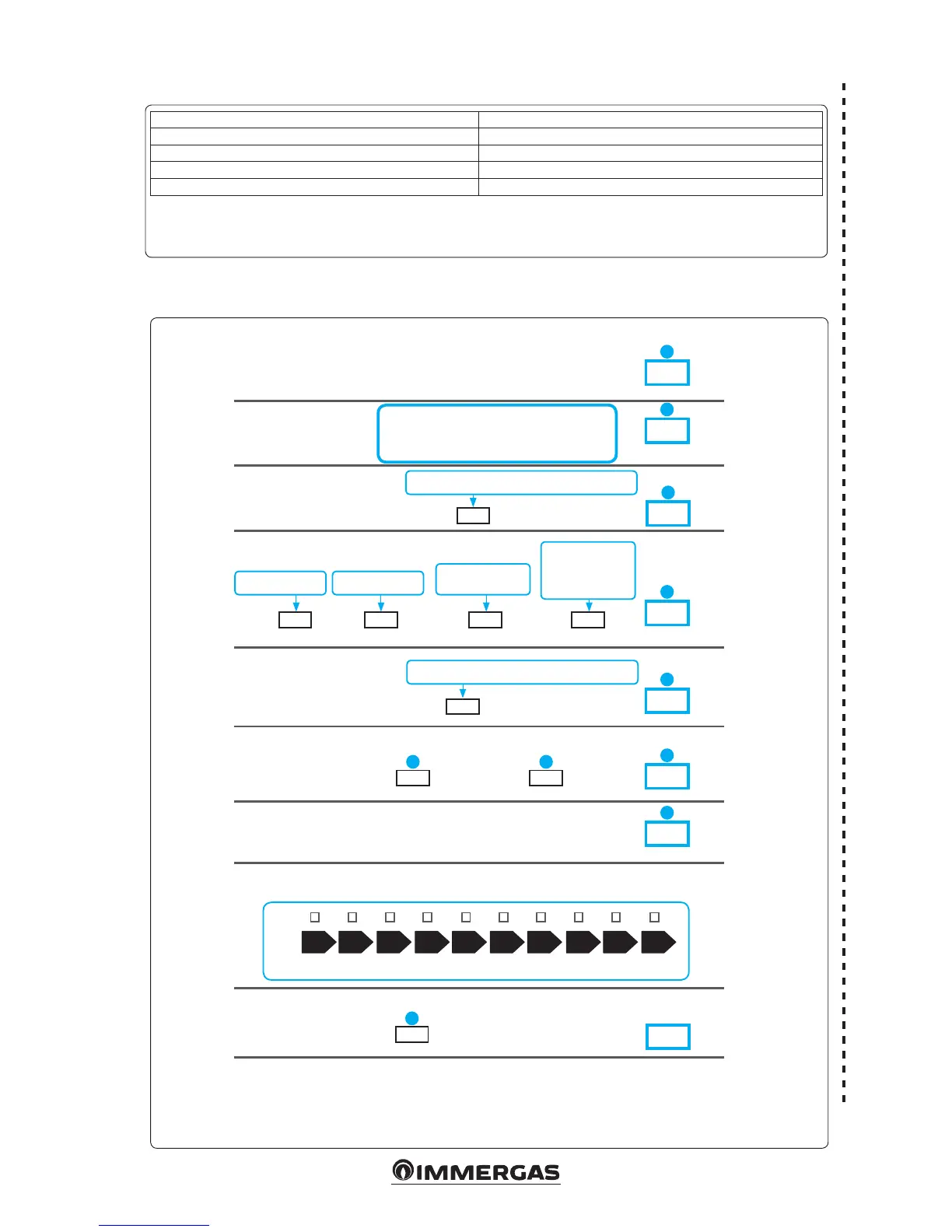 IMMERGAS