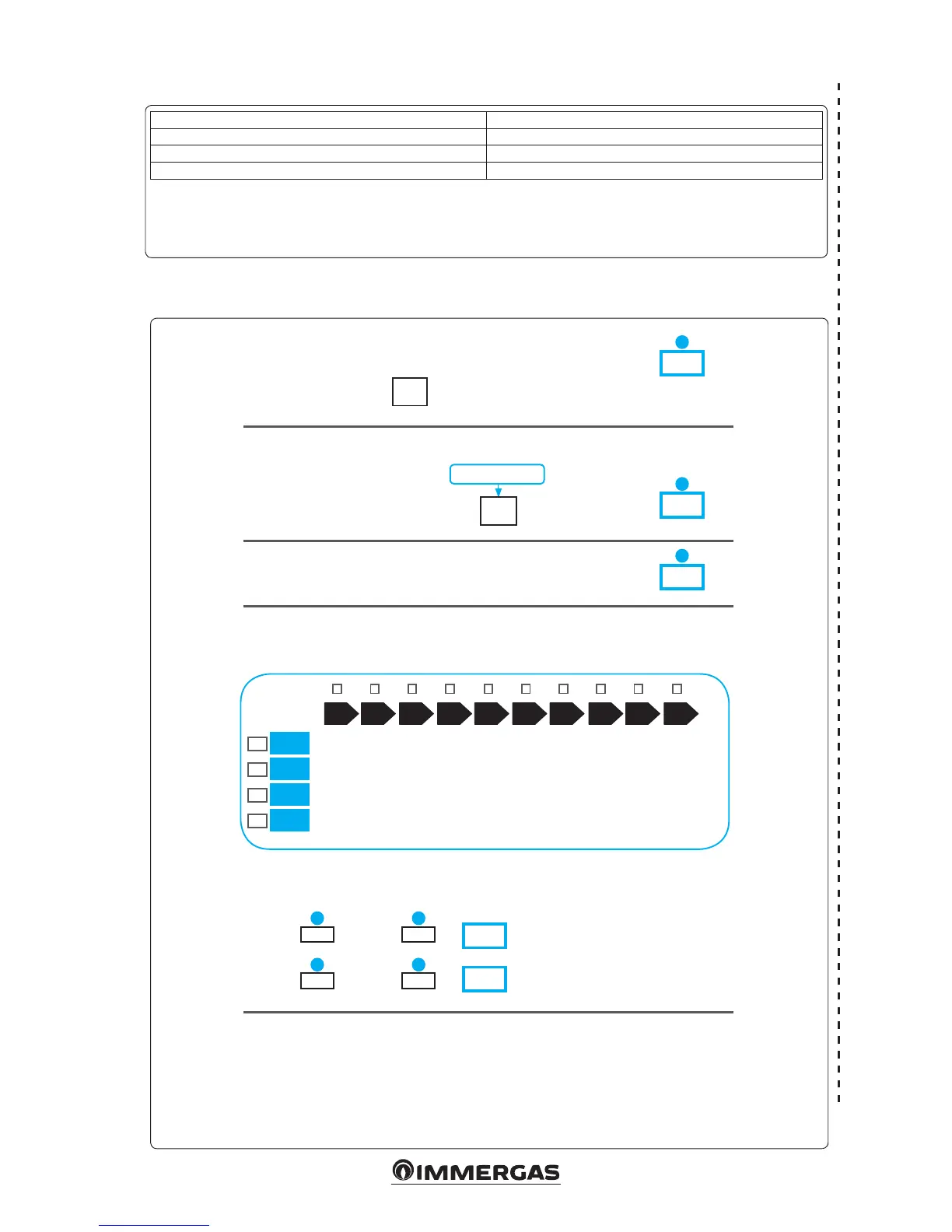 IMMERGAS