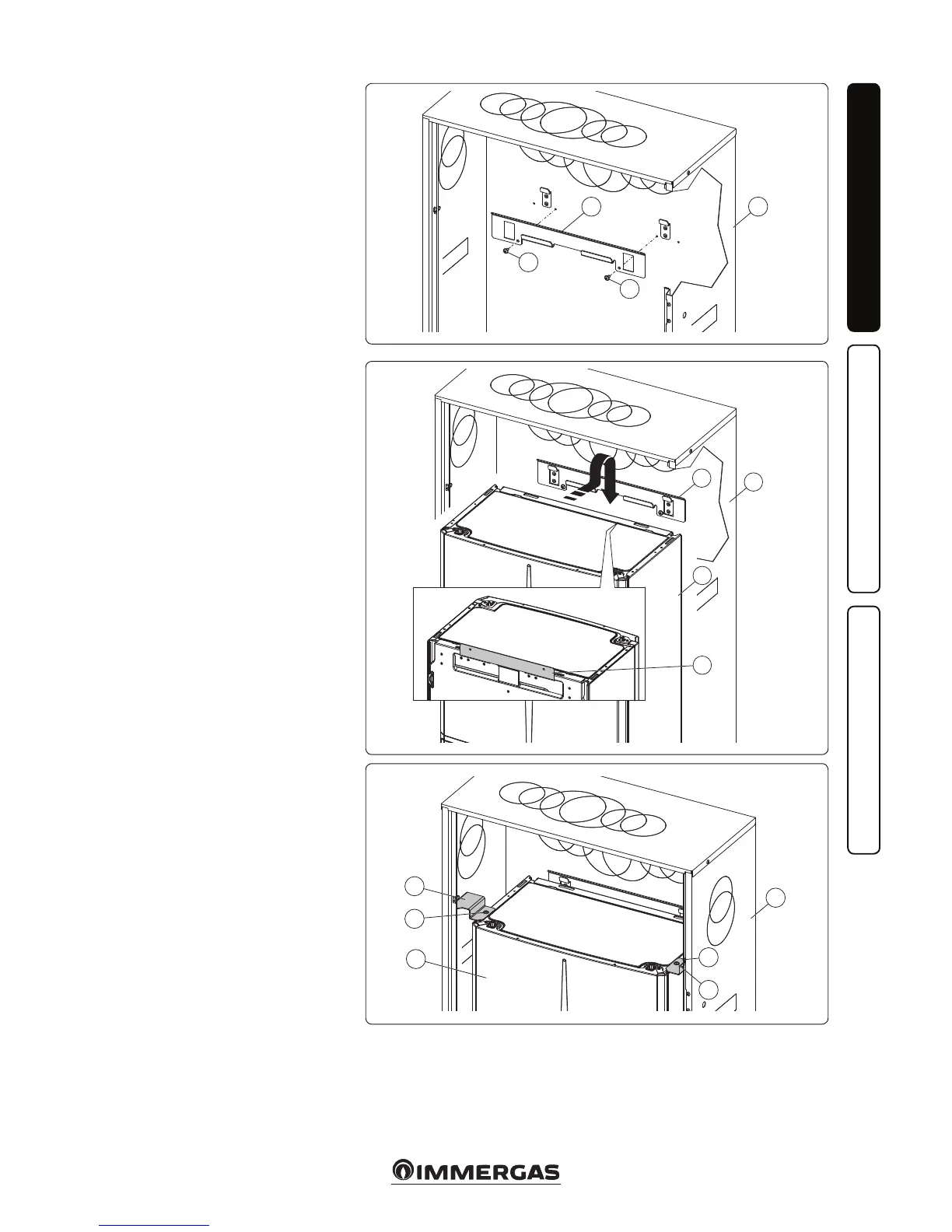 IMMERGAS