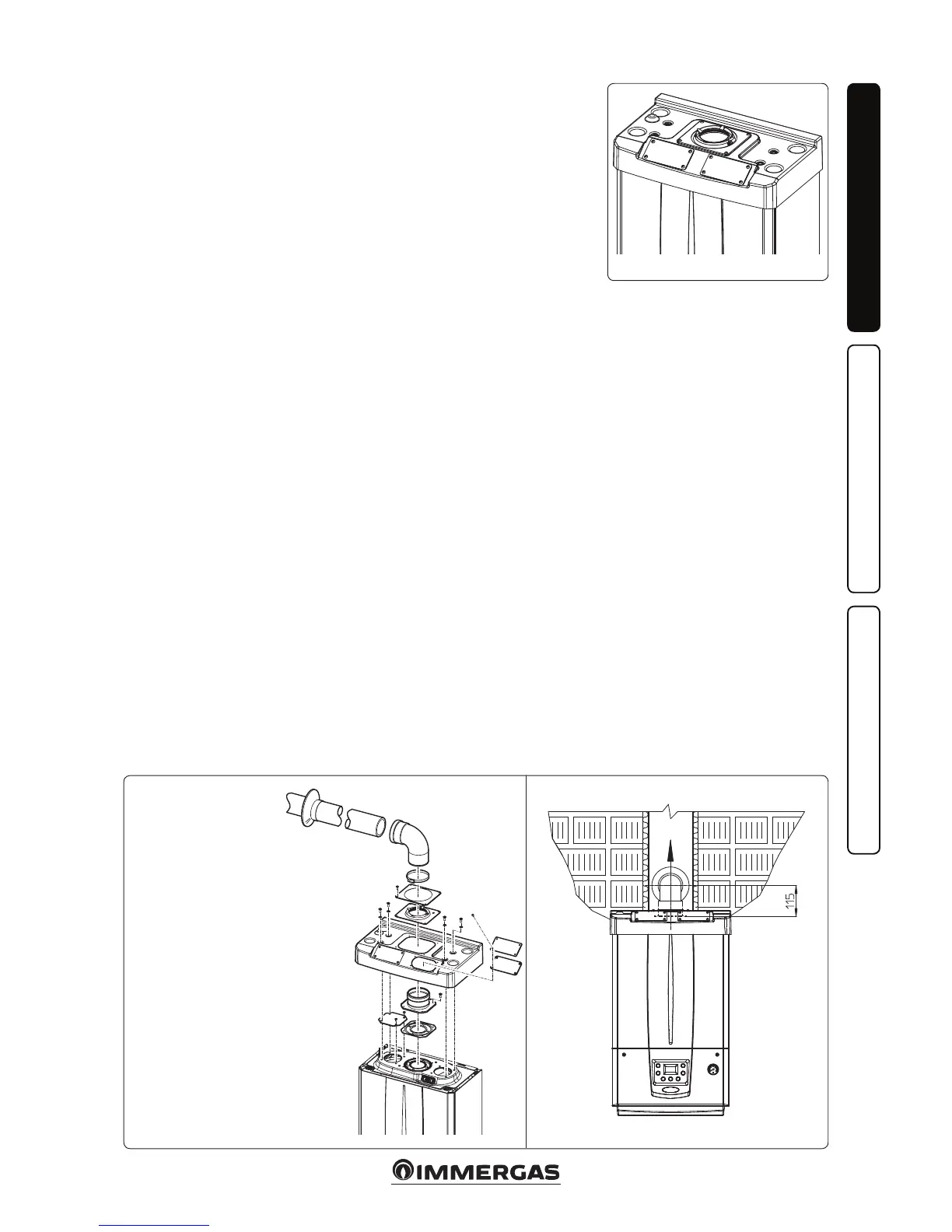 115

IMMERGAS