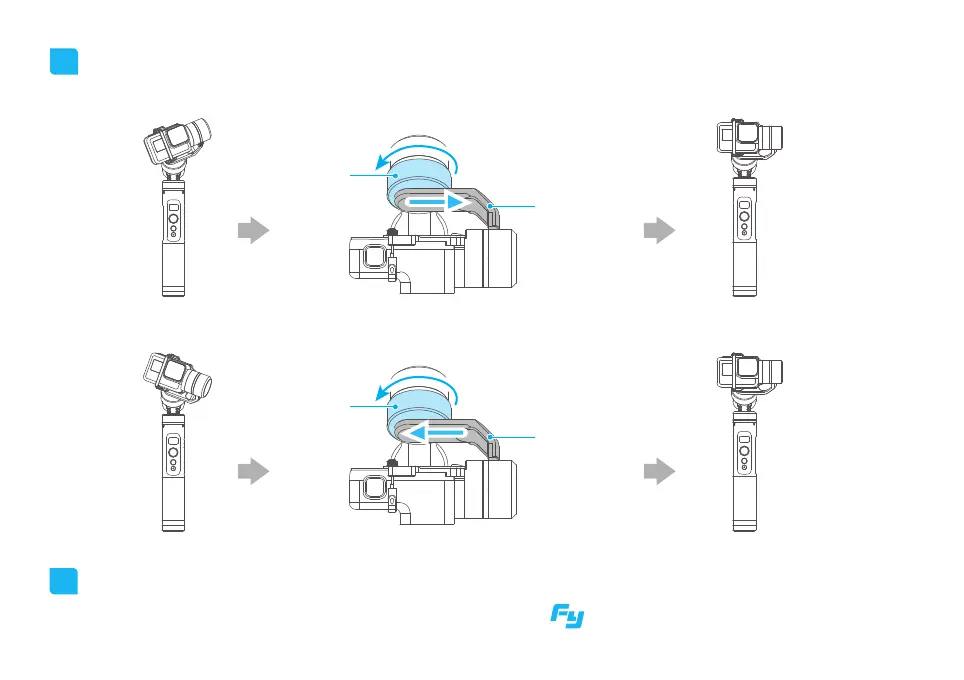 Fy