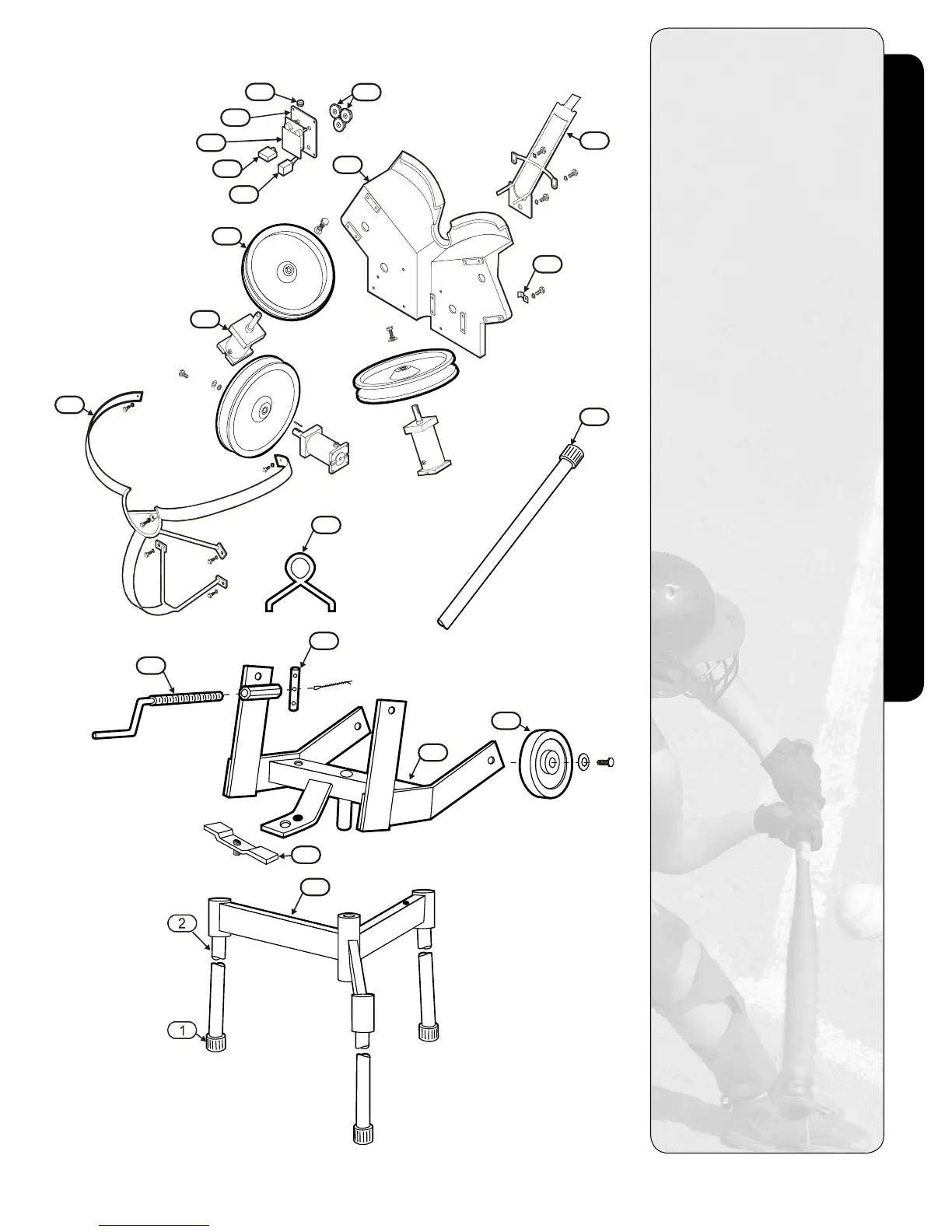 2

1