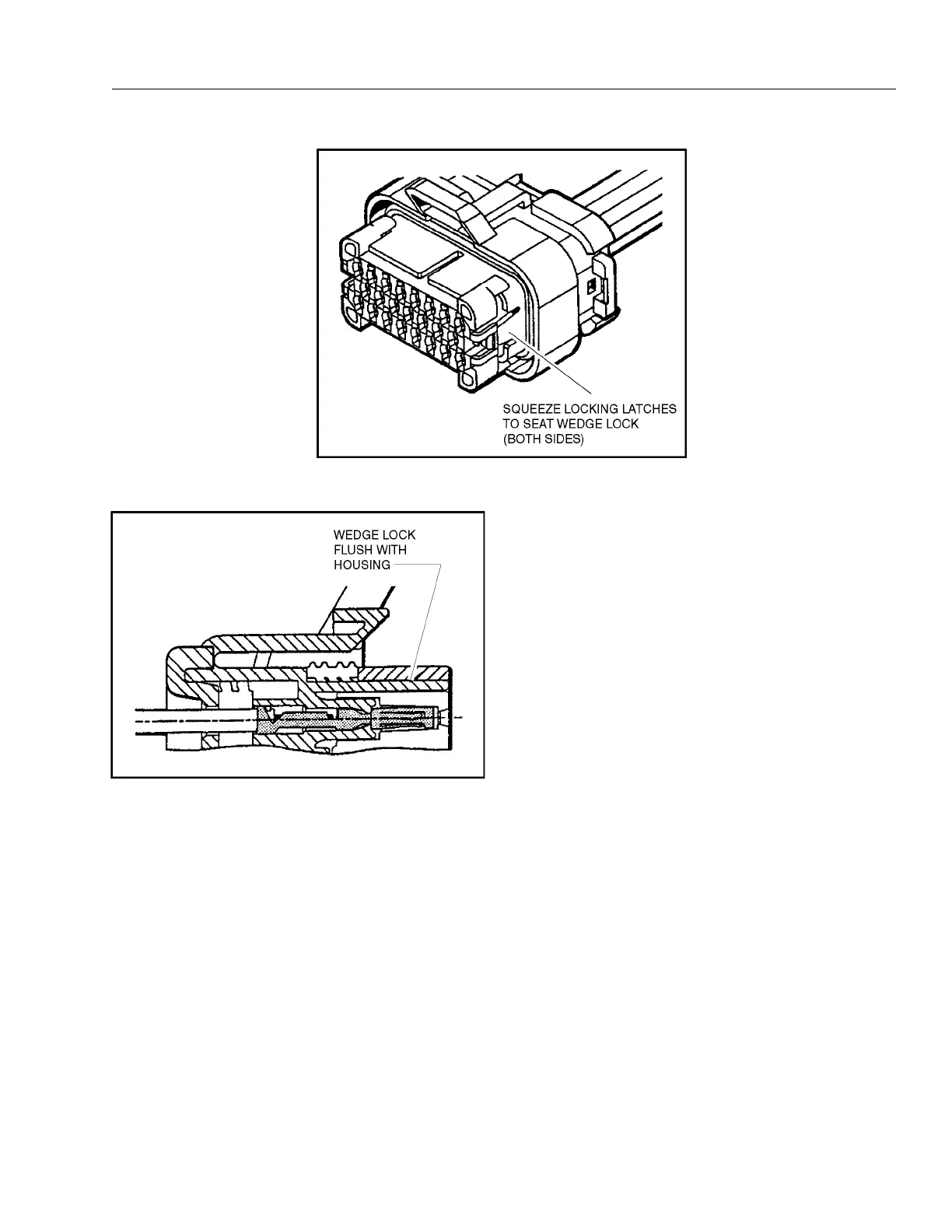 SQUEEZE LOCKING LATCHES TO SEAT WEDGE LOCK (BOTH SIDES)

WEDGE LOCK FLUSH WITH HOUSING