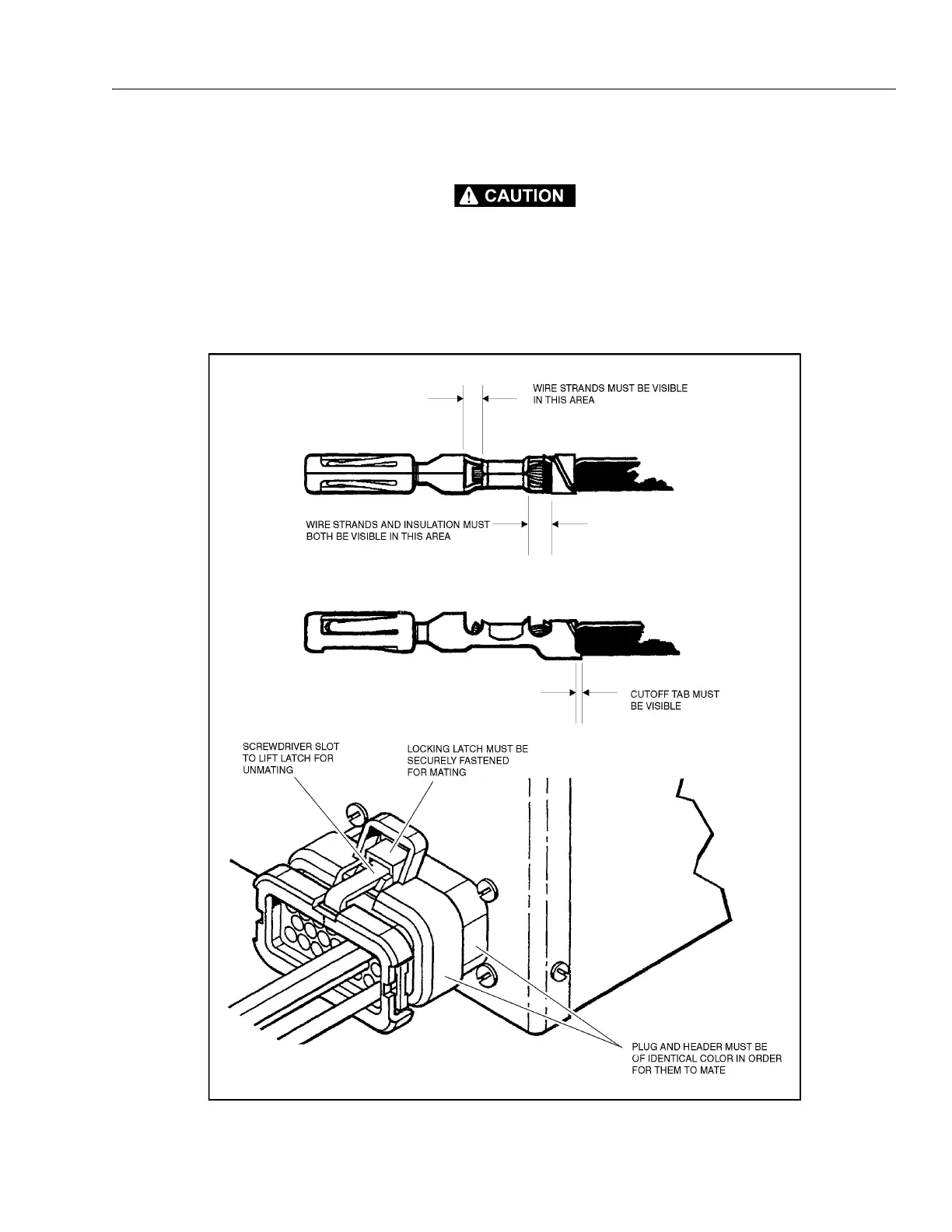 CAUTION

WIRE STRANDS MUST BE VISIBLE IN THIS AREA

WIRE STRANDS AND INSULATION MUST BOTH BE VISIBLE IN THIS AREA

CUTOFF TAB MUST BE VISIBLE

SCREWDRIVER SLOT TO LIFT LATCH FOR UNMATING

LOCKING LATCH MUST BE SECURELY FASTENED FOR MATING

PLUG AND HEADER MUST BE OF IDENTICAL COLOR IN ORDER FOR THEM TO MATE