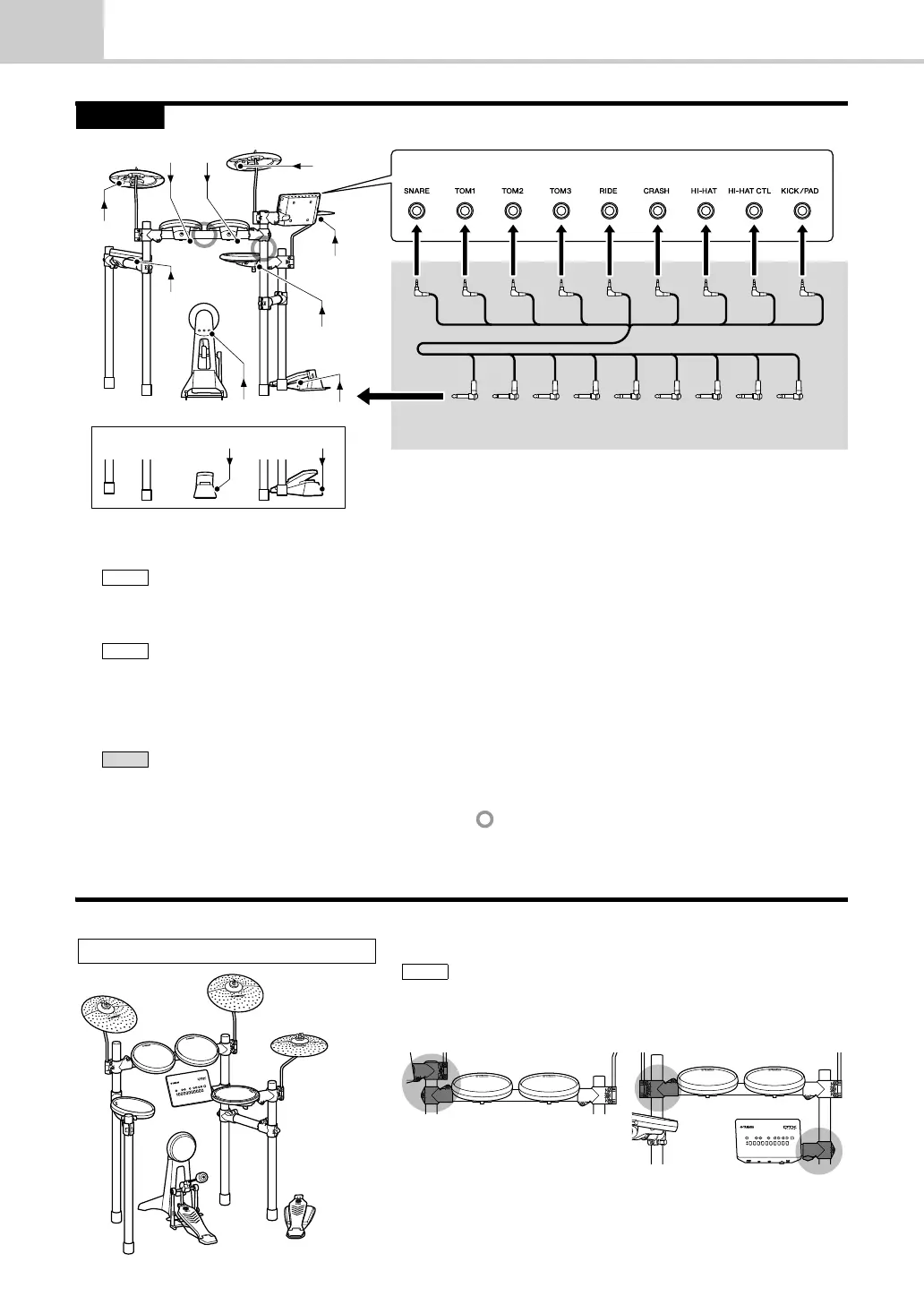 SNARE TOM1 TOM2 TOM3 RIDE CRASH HI-HAT HI-HAT CTL KICK/PAD