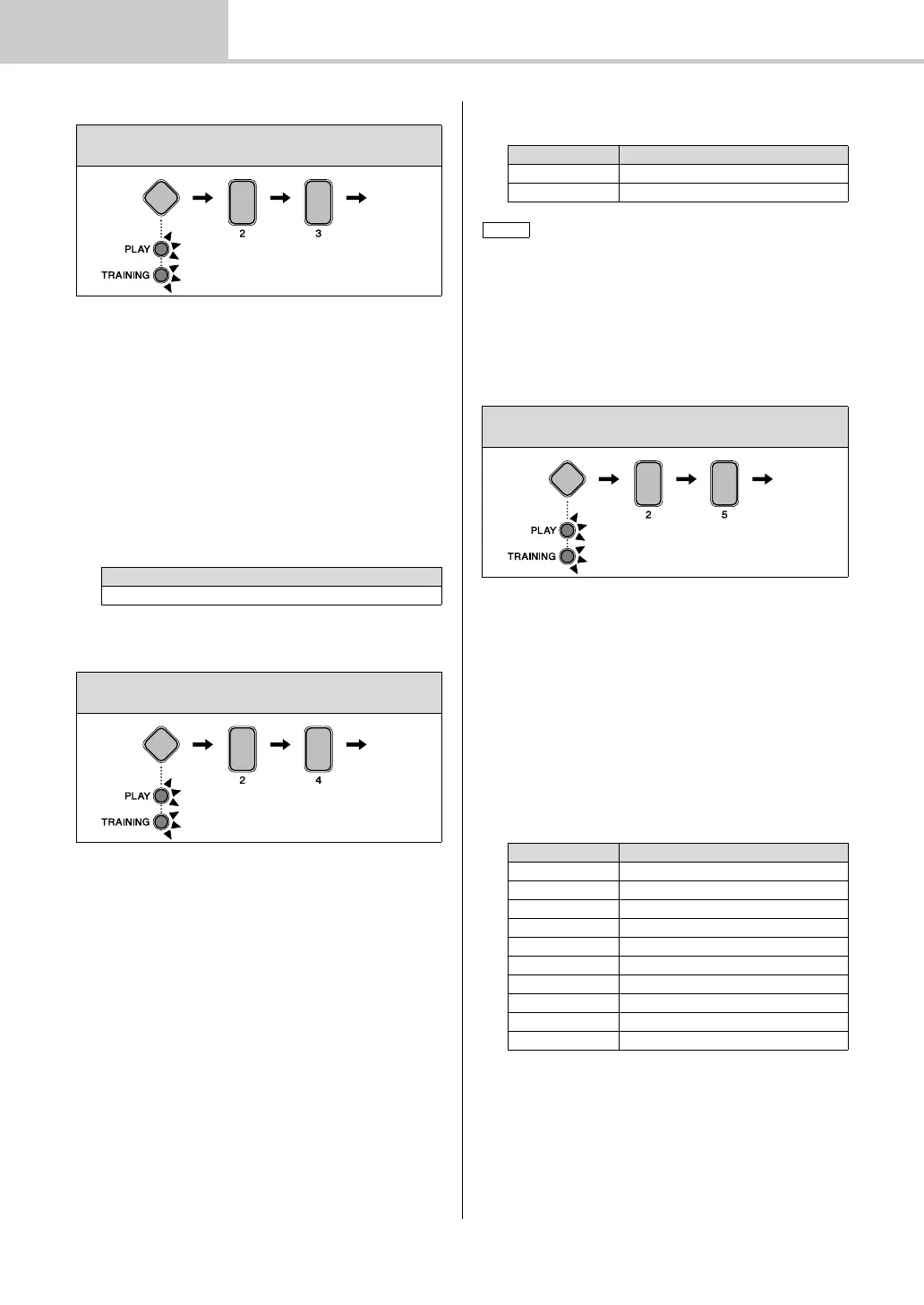 PLAY
TRAINING
2
3

PLAY
TRAINING
2
4

PLAY
TRAINING
2
5