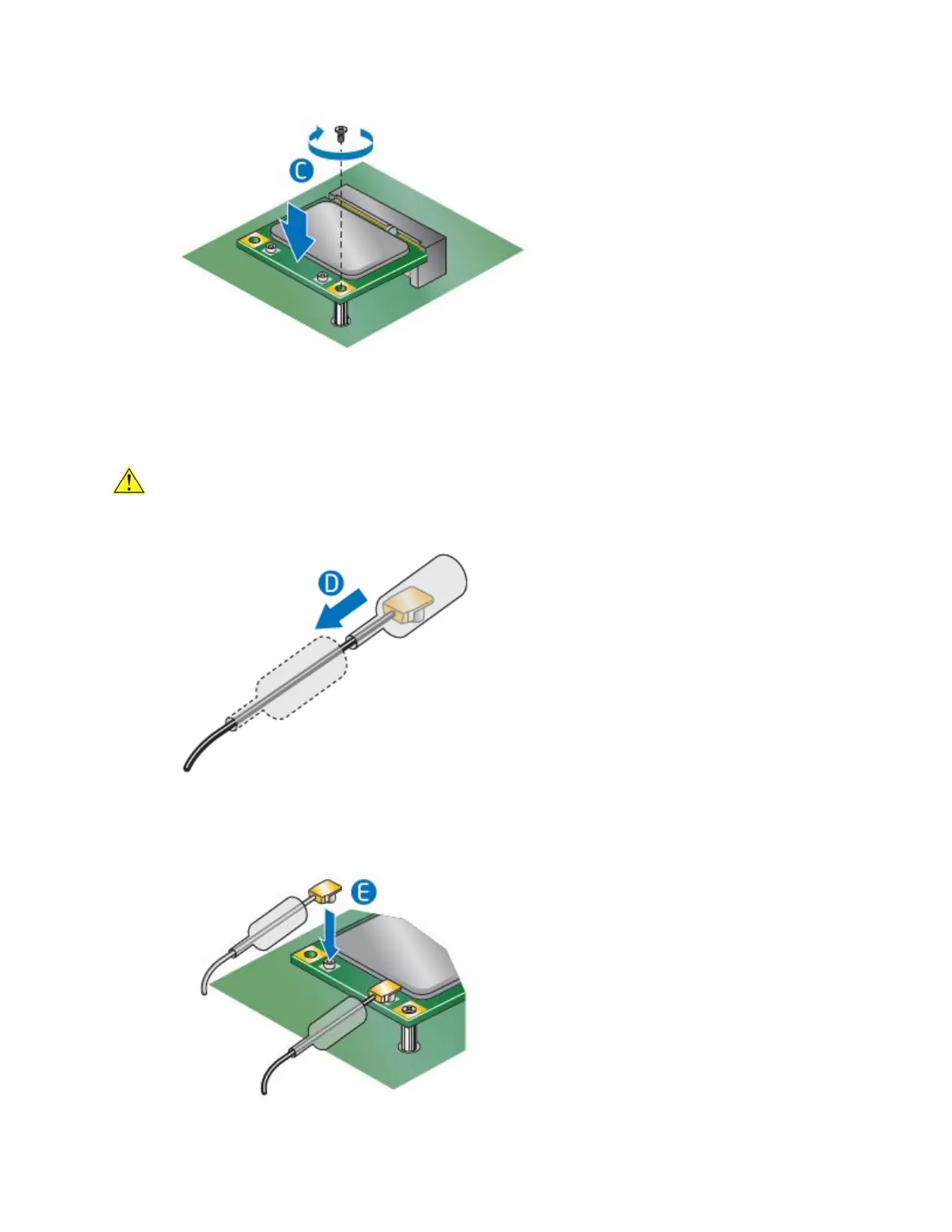 C

D

E