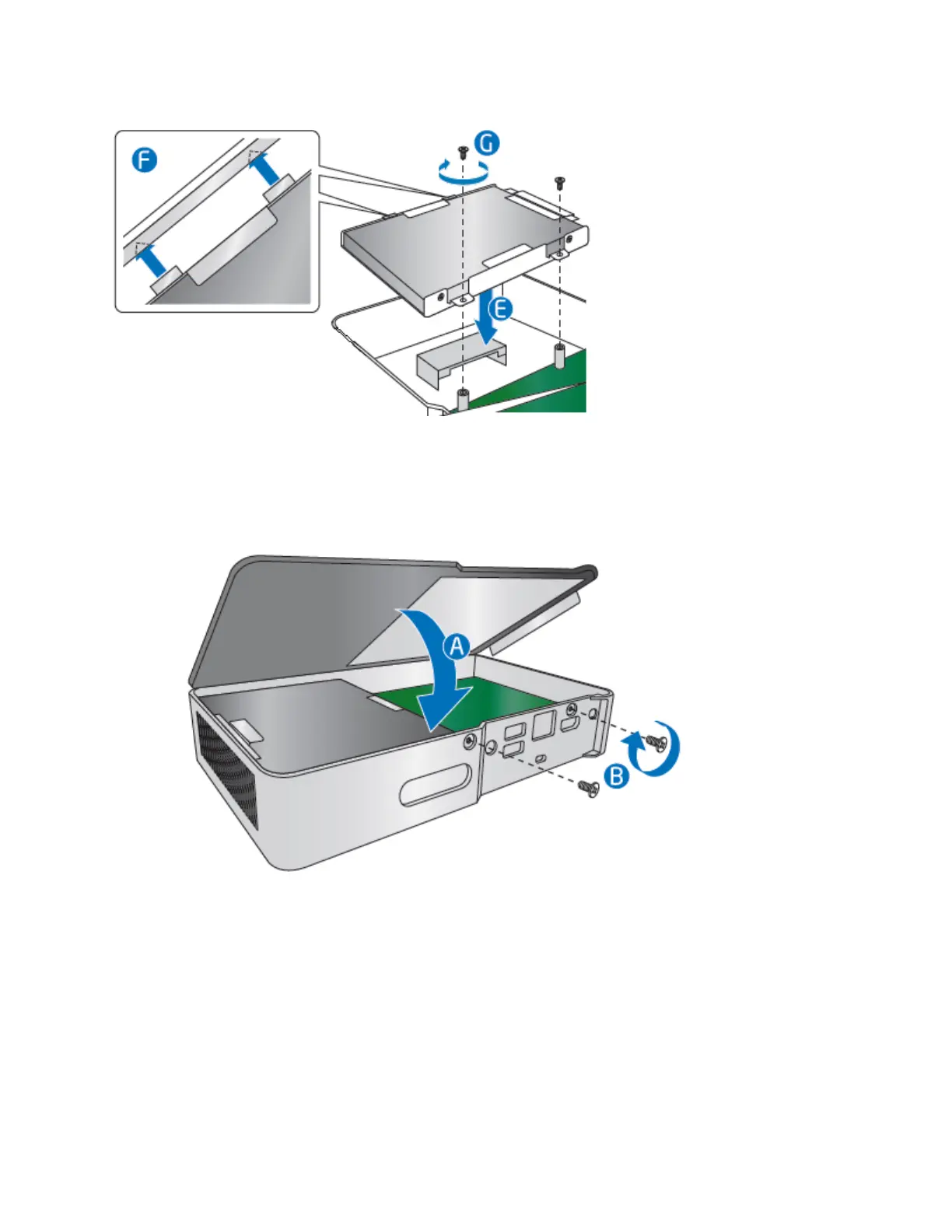 F
G
E
A
B