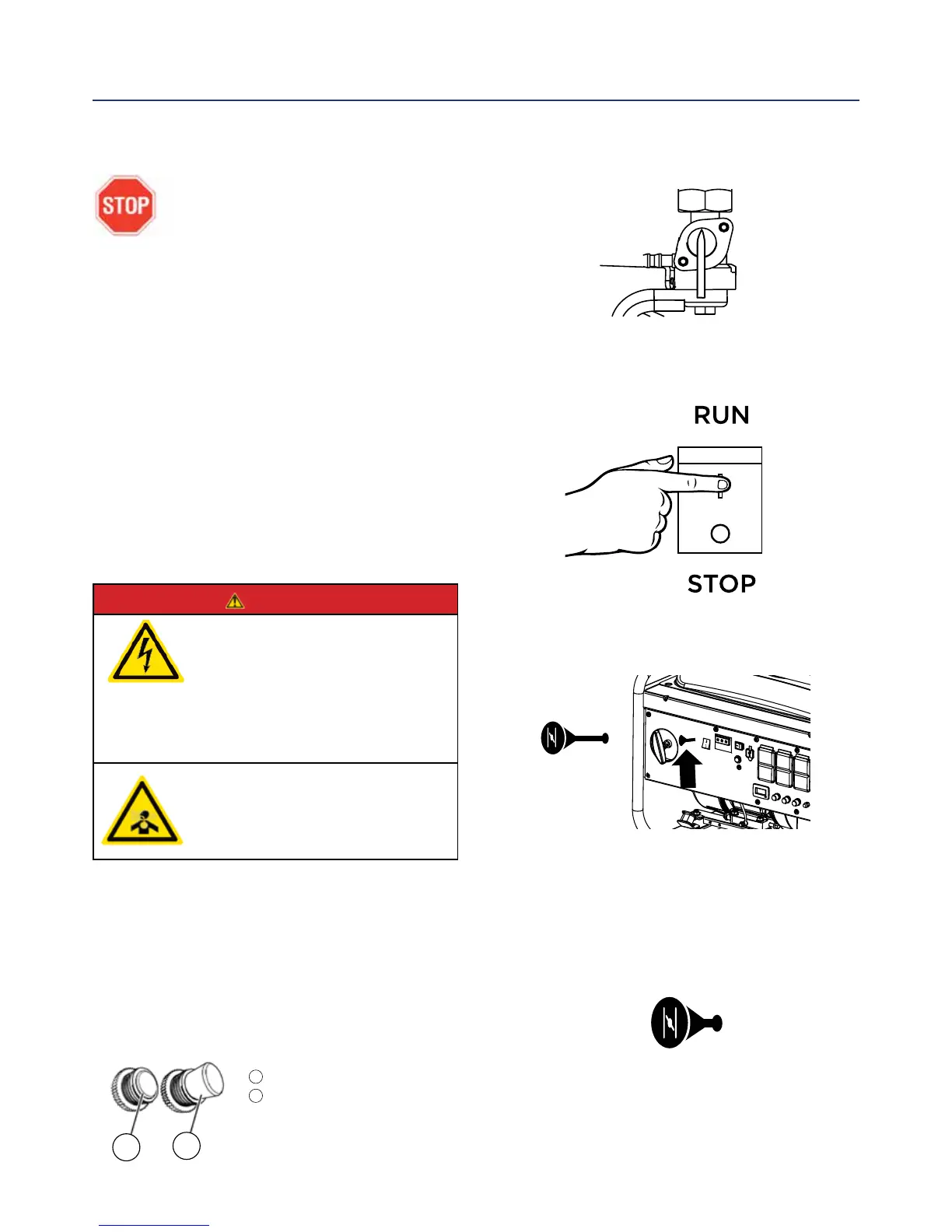 STOP

RUN

STOP