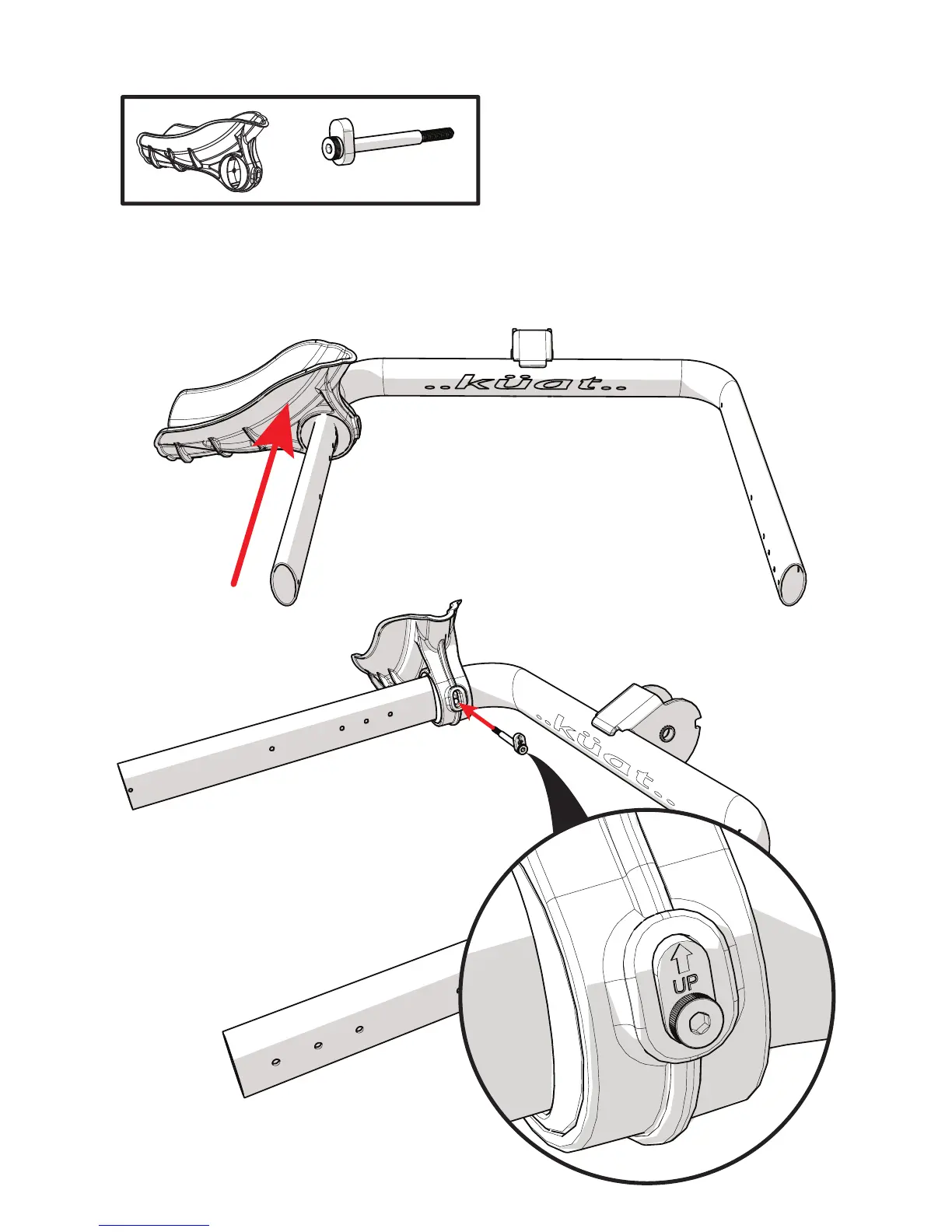 ..küat..

..küat..

UP