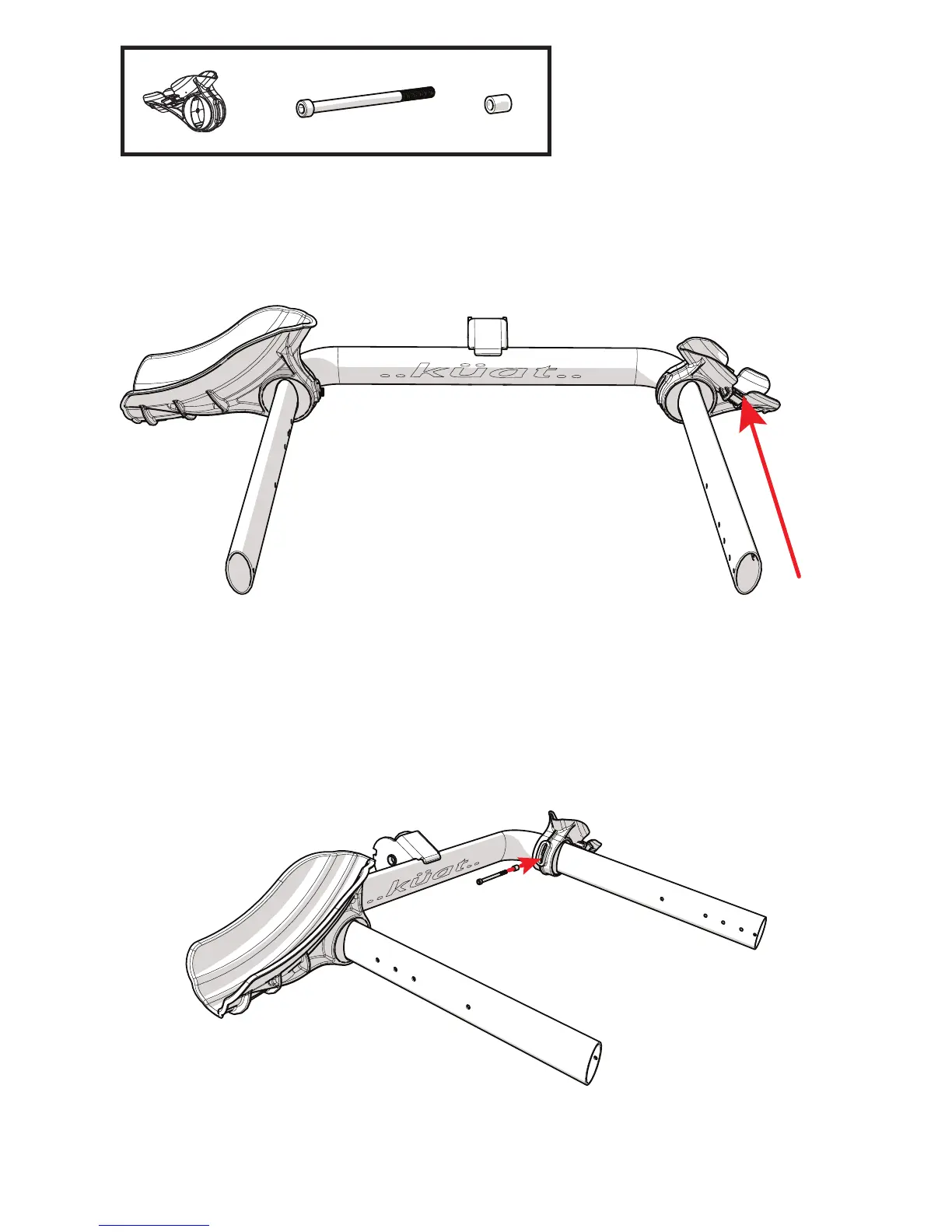 ..küat..

..küat..