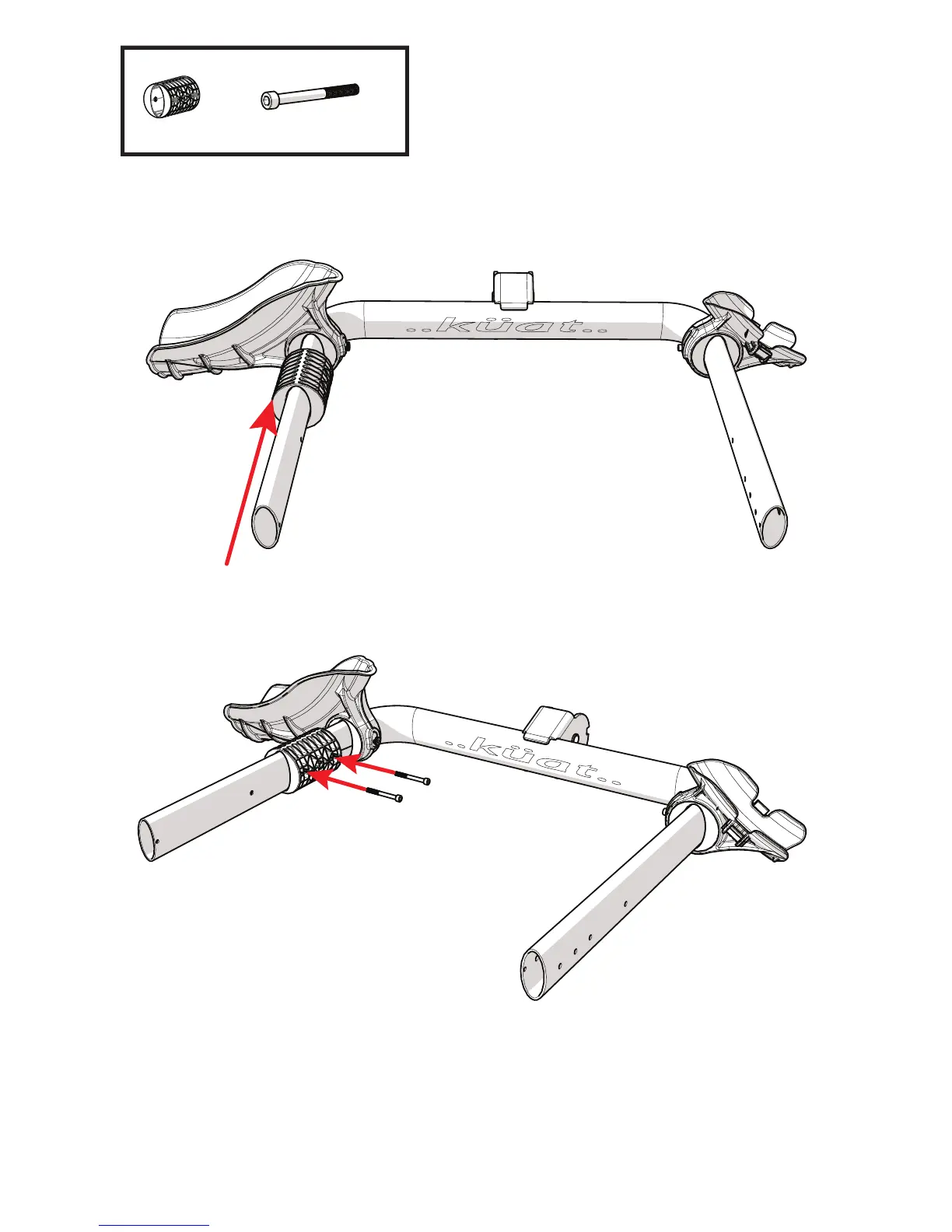 ..küat..

..küat..