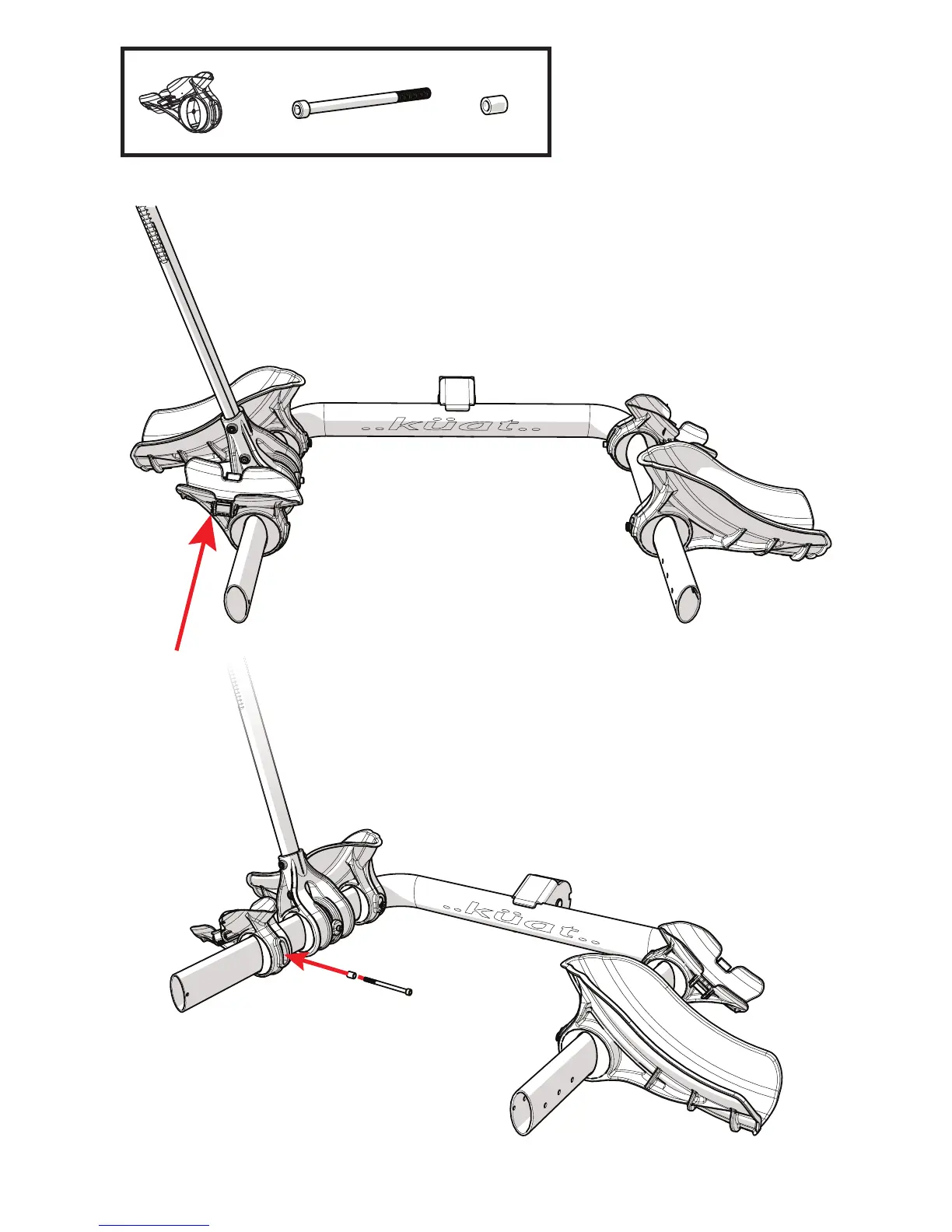 ..küat..

..küat..