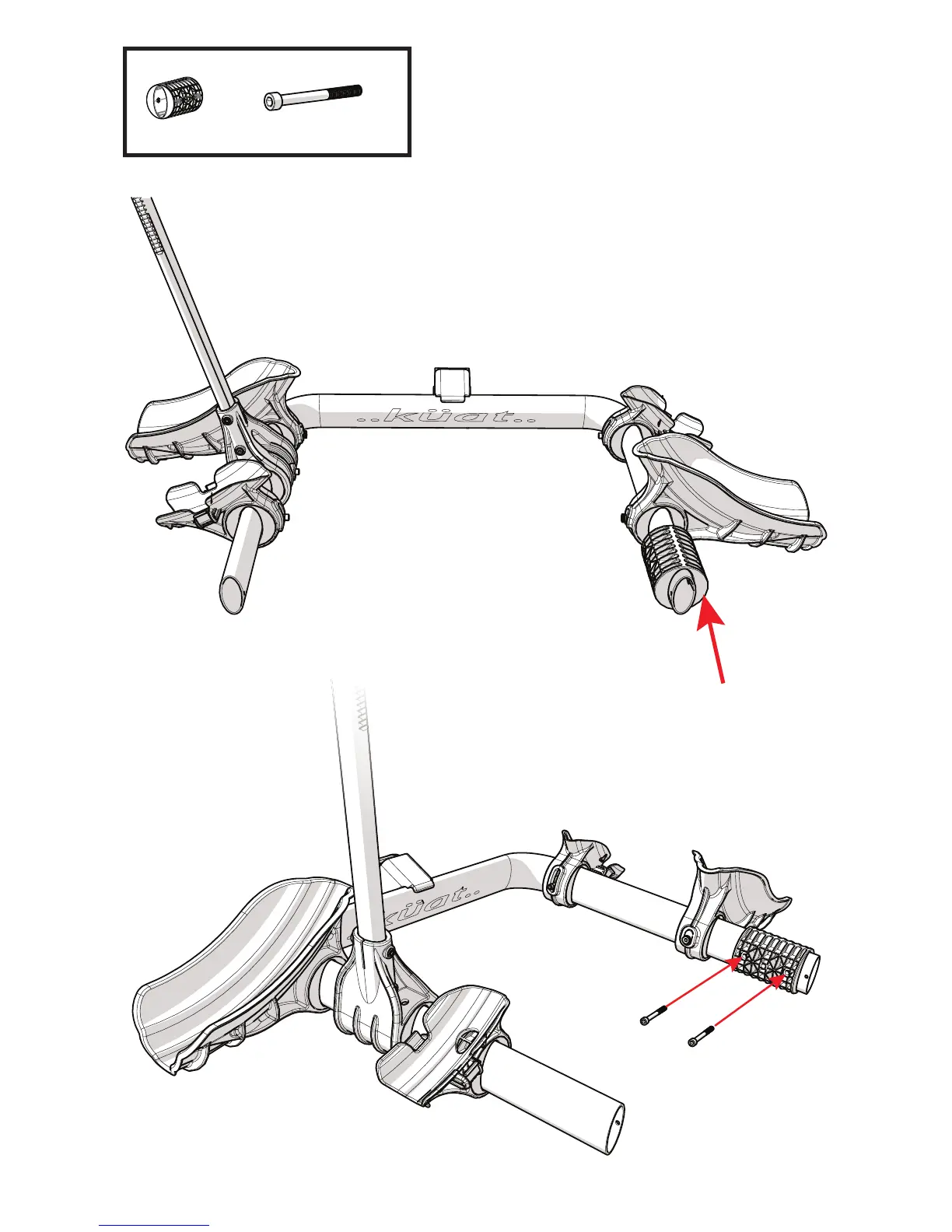 ..küat..

küat..