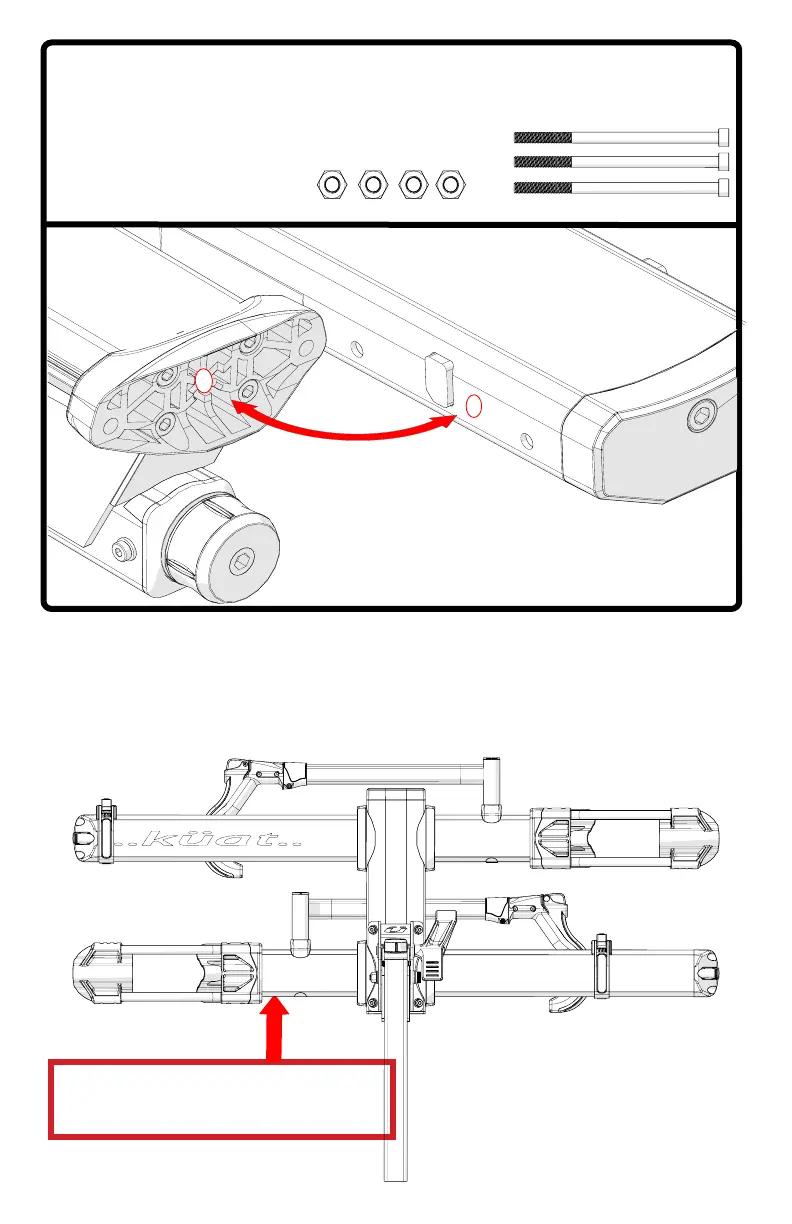 ..küat..