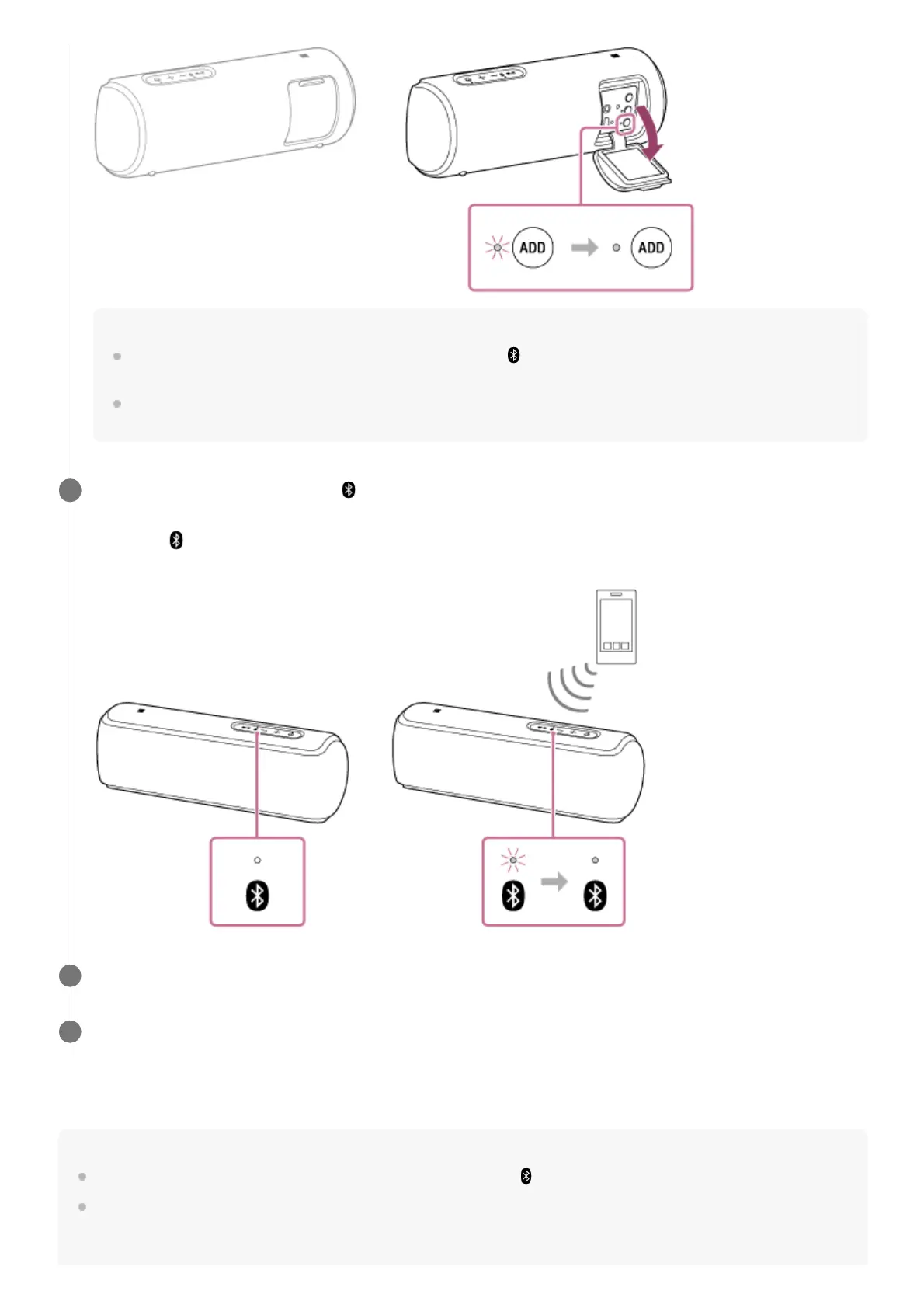 ADD

ADD