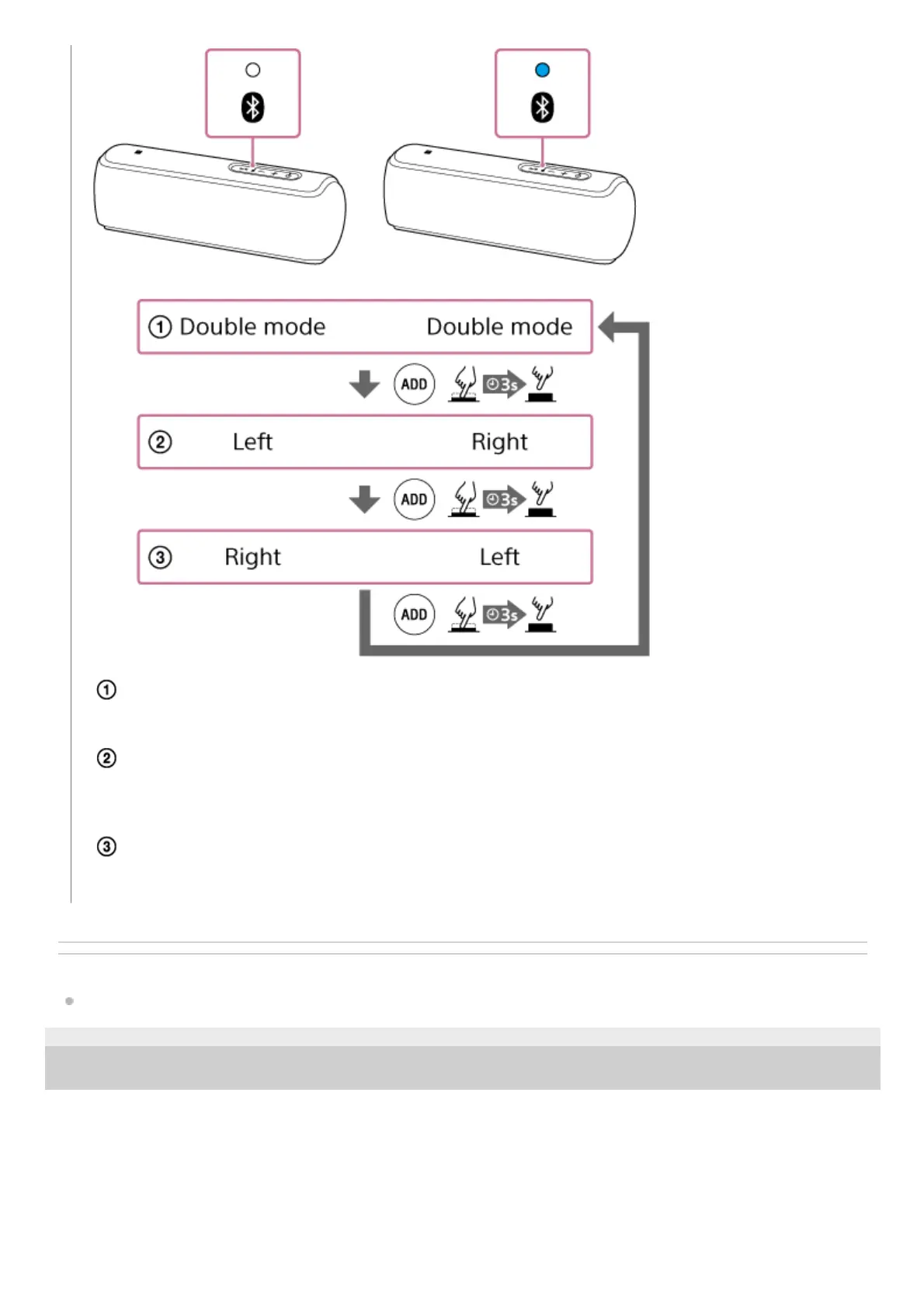 ① Double mode Double mode

ADD 3s

② Left Right

ADD 3s

③ Right Left

ADD 3s

①

②

③