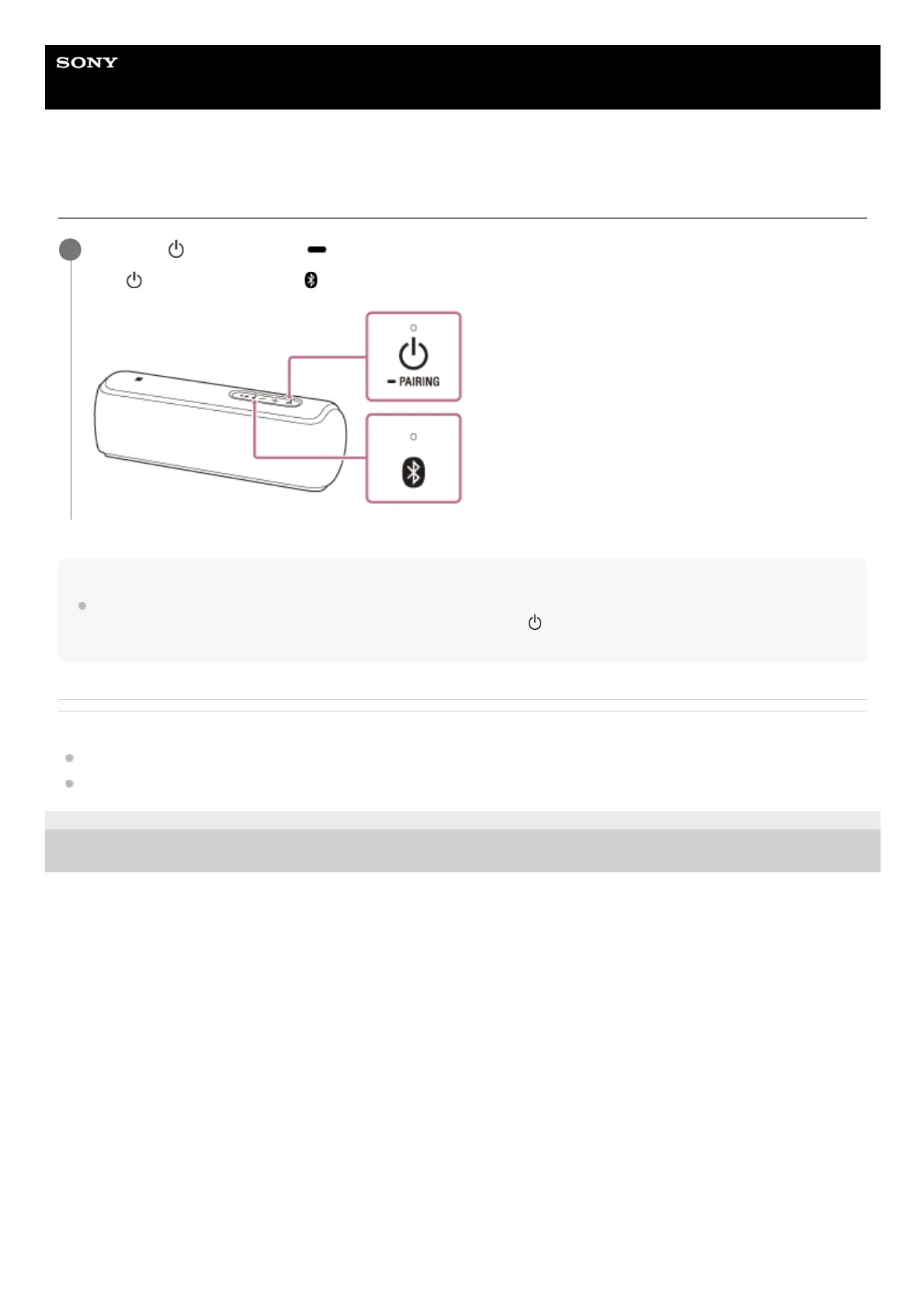 SONY

PAIRING