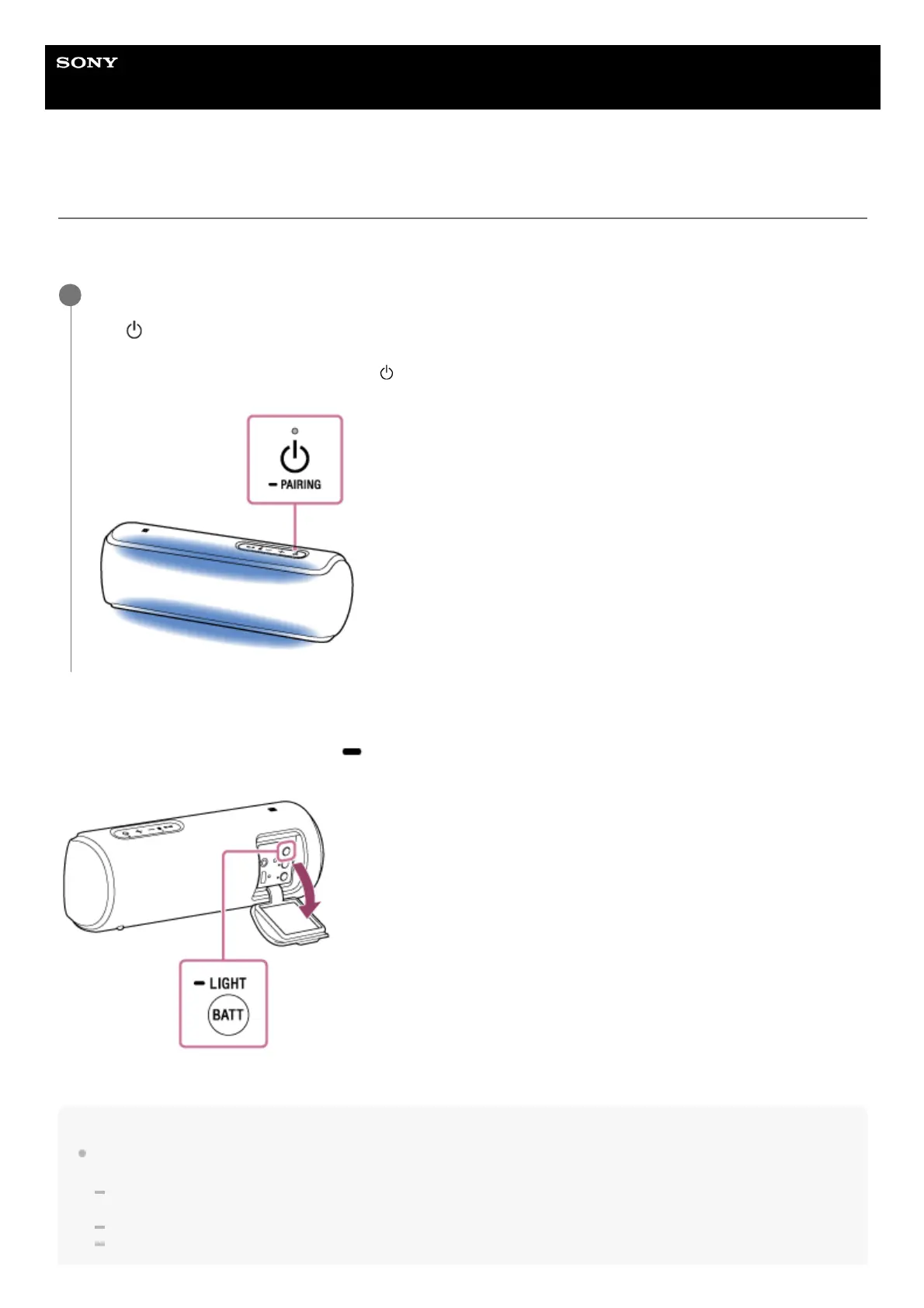 SONY

PAIRING

LIGHT

BATT