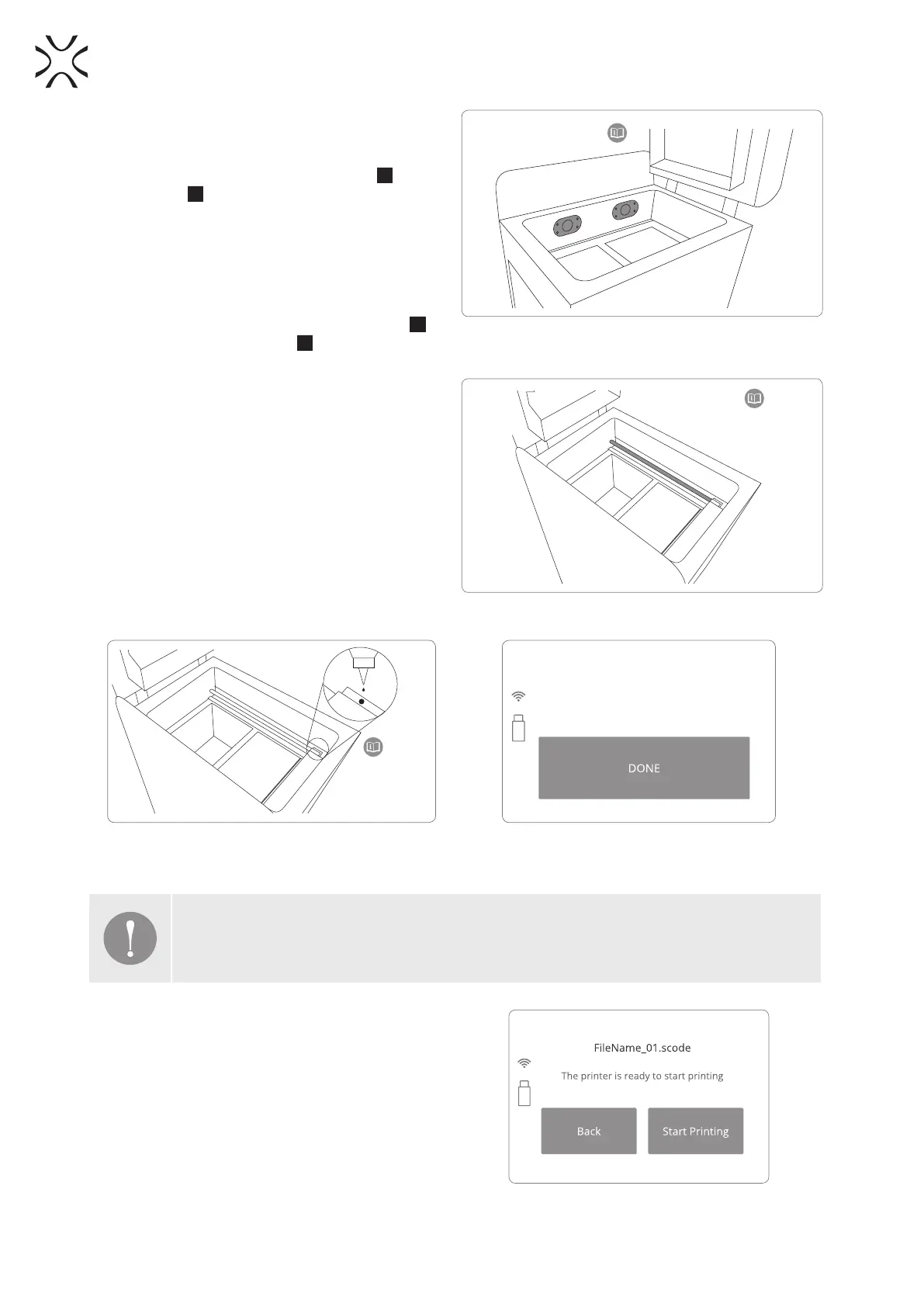 DONE

FileName_01.scode

The printer is ready to start printing

Back

Start Printing