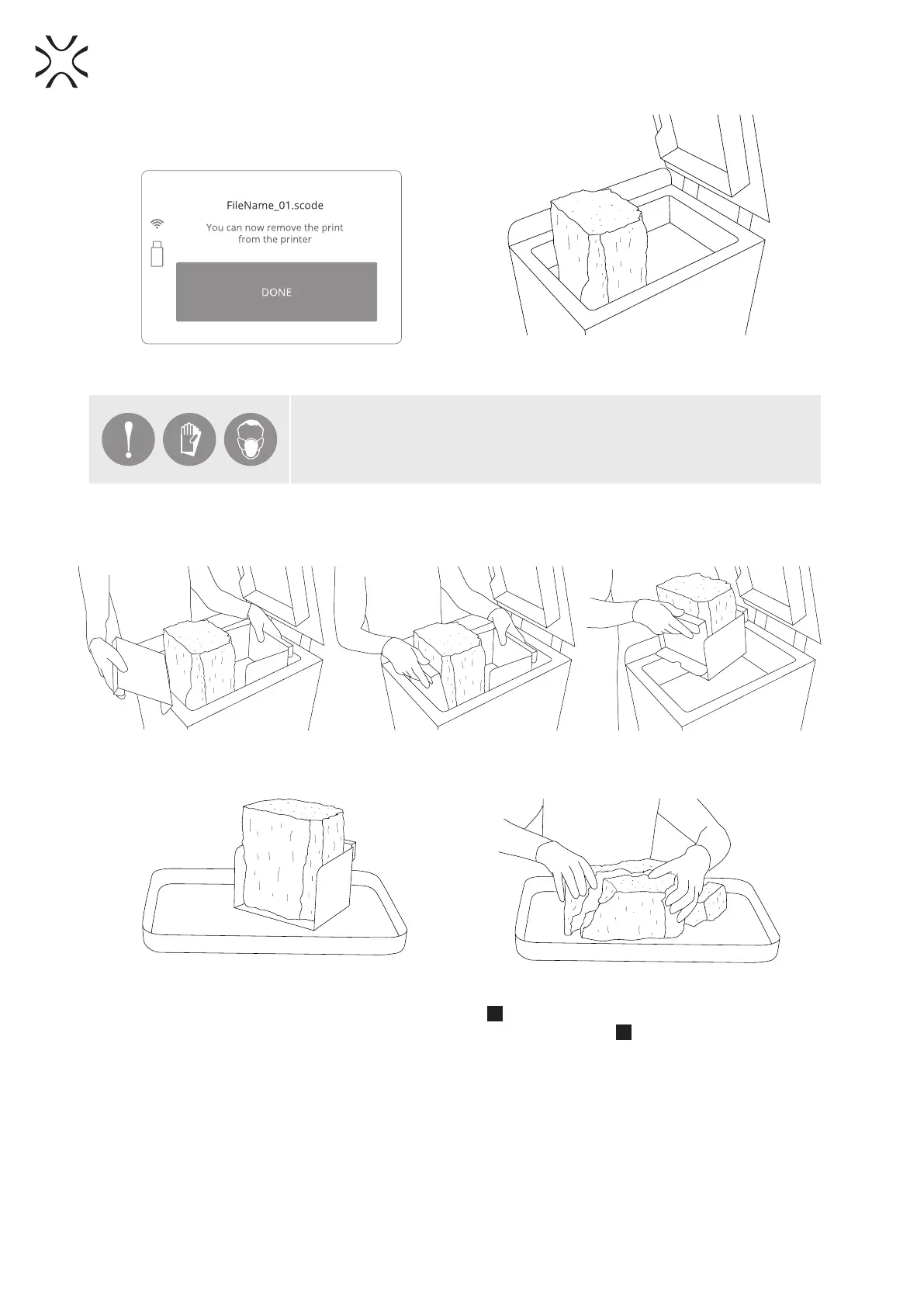 FileName_01.scode

You can now remove the print from the printer

DONE