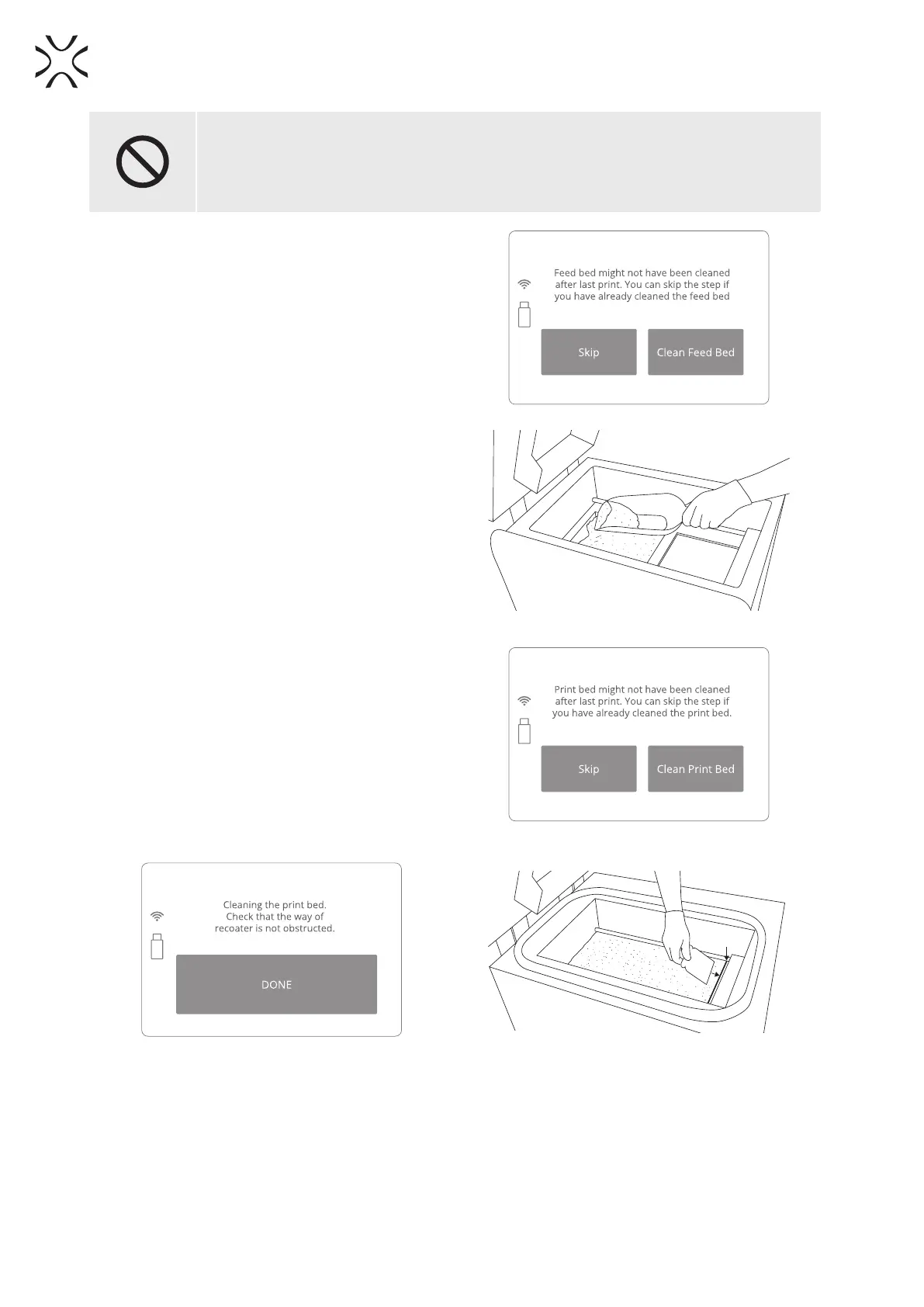 Feed bed might not have been cleaned after last print. You can skip the step if you have already cleaned the feed bed

Skip

Clean Feed Bed

Print bed might not have been cleaned after last print. You can skip the step if you have already cleaned the print bed.

Skip

Clean Print Bed

Cleaning the print bed. Check that the way of recoater is not obstructed.

DONE