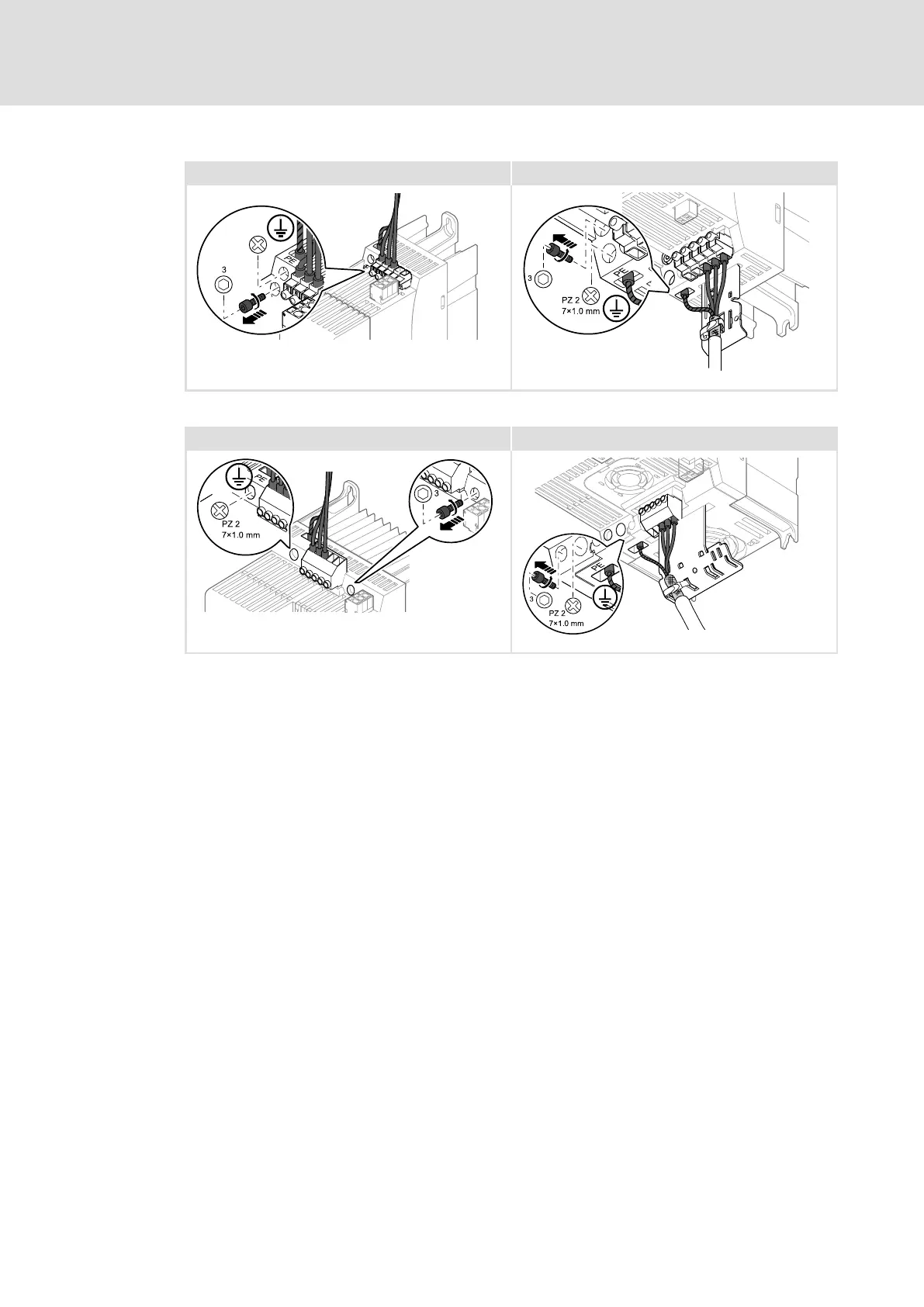 3
PE

3
PE
PZ 2
7×1.0 mm

PE
PZ 2
7×1.0 mm
3

PE
3
PZ 2
7×1.0 mm