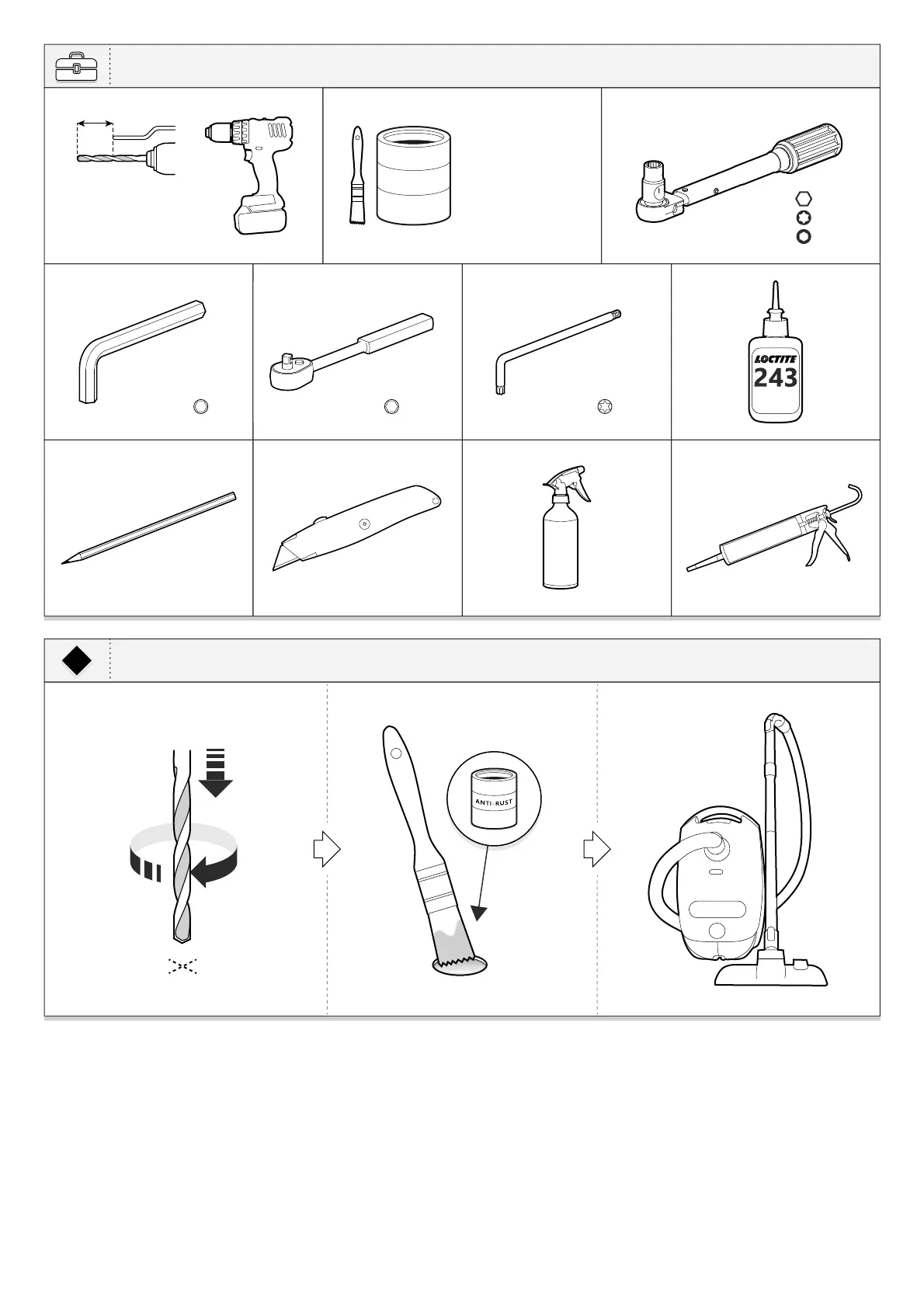 LOCTITE
243

ANTI-RUST