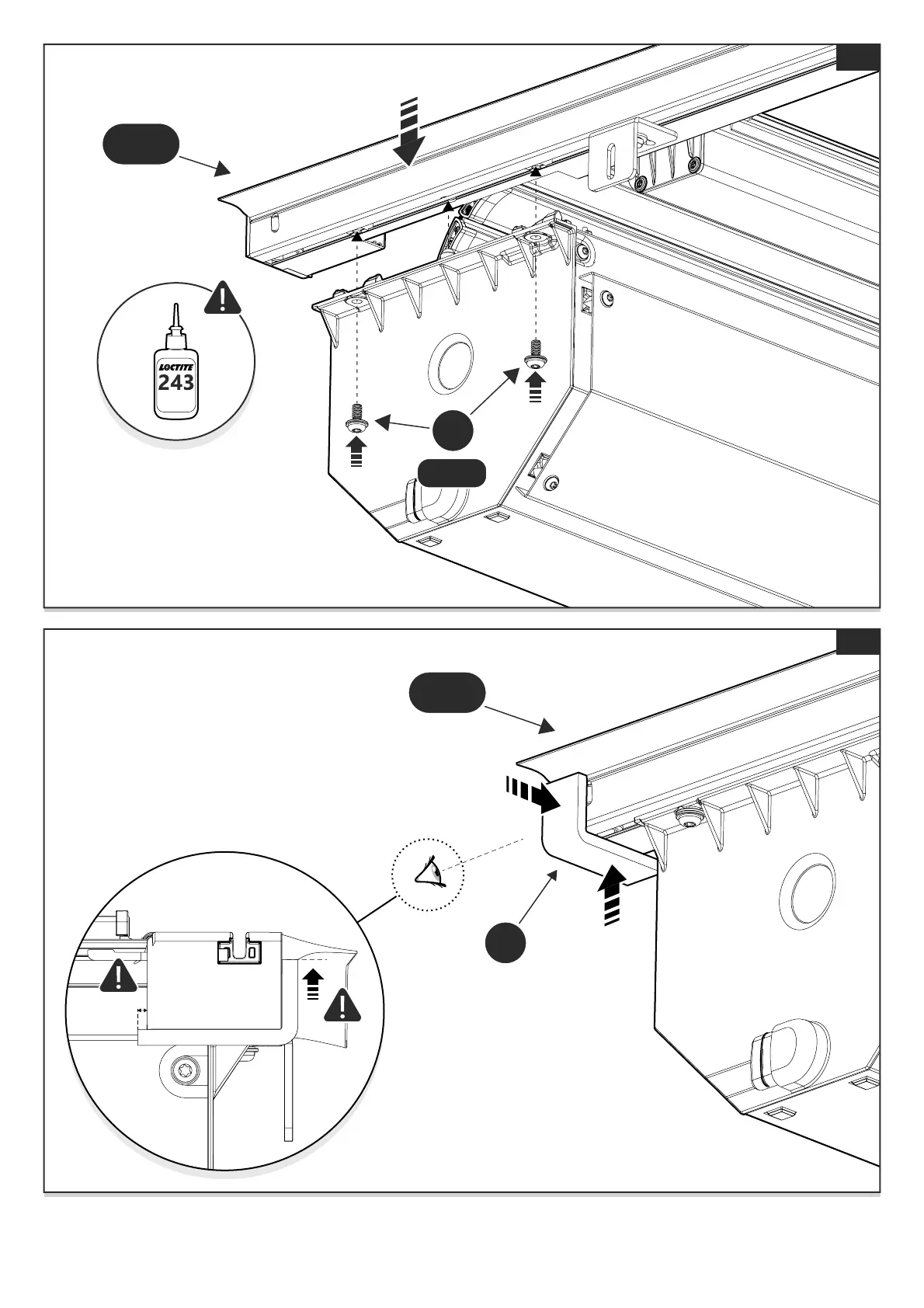 LOCTITE
243